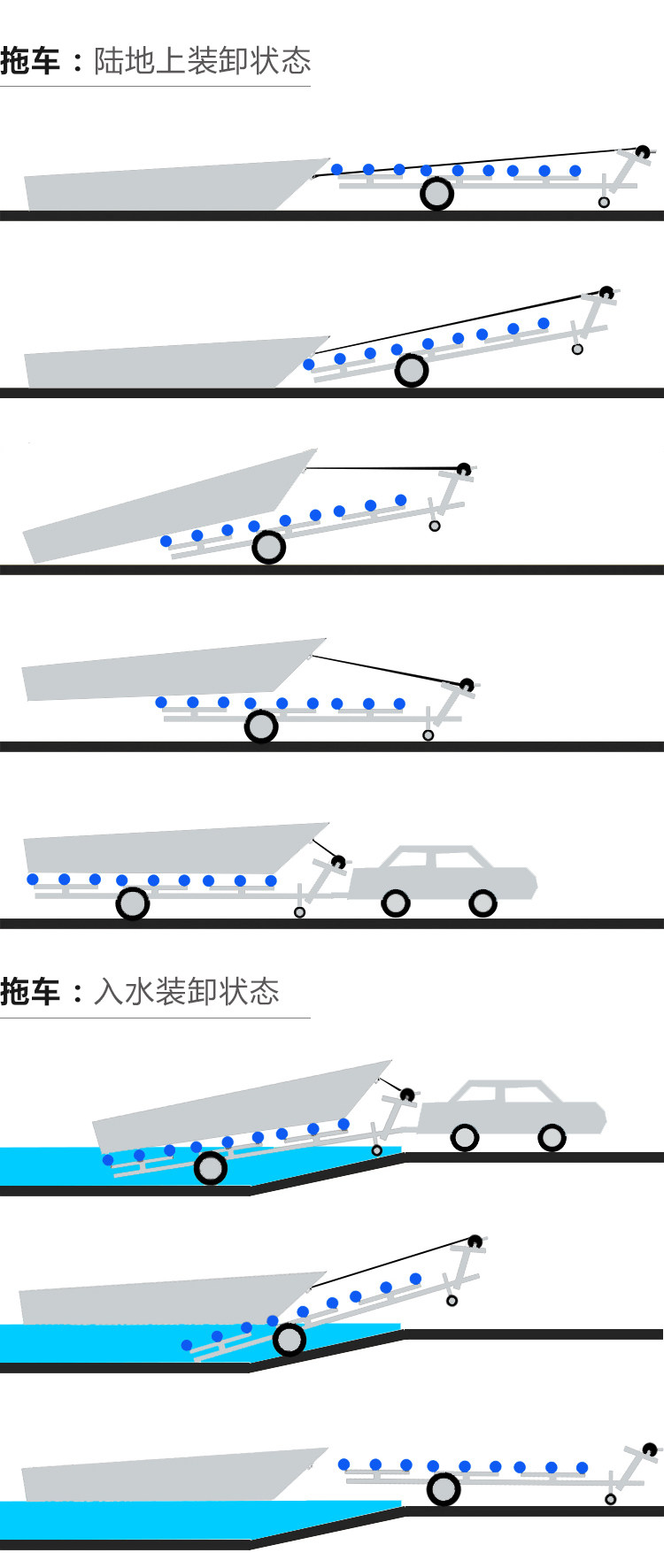 拖车：陆地上装卸状态

拖车：入水装卸状态