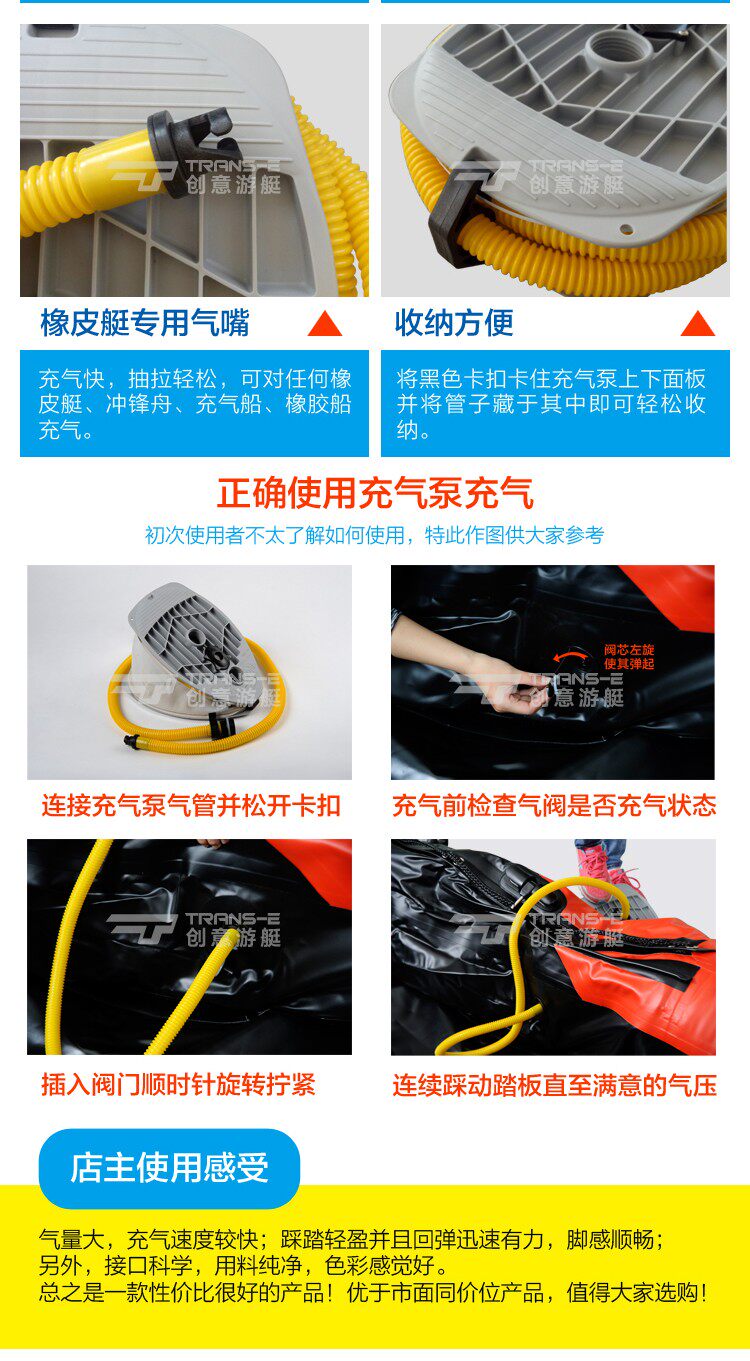 TRANS-E
创意游艇

TRANS-E
创意游艇

橡皮艇专用气嘴

充气快，抽拉轻松，可对任何橡皮艇、冲锋舟、充气船、橡胶船充气。

收纳方便

将黑色卡扣卡住充气泵上下面板并将管子藏于其中即可轻松收纳。

正确使用充气泵充气

初次使用者不太了解如何使用，特此作图供大家参考

TRANS-E
创意游艇

连接充气泵气管并松开卡扣

阀芯左旋使其弹起

TRANS-E
创意游艇

充气前检查气阀是否充气状态

TRANS-E
创意游艇

插入阀门顺时针旋转拧紧

TRANS-E
创意游艇

连续踩动踏板直至满意的气压

店主使用感受

气量大，充气速度较快；踩踏轻盈并且回弹迅速有力，脚感顺畅；
另外，接口科学，用料纯净，色彩感觉好。
总之是一款性价比很好的产品！优于市面同价位产品，值得大家选购！