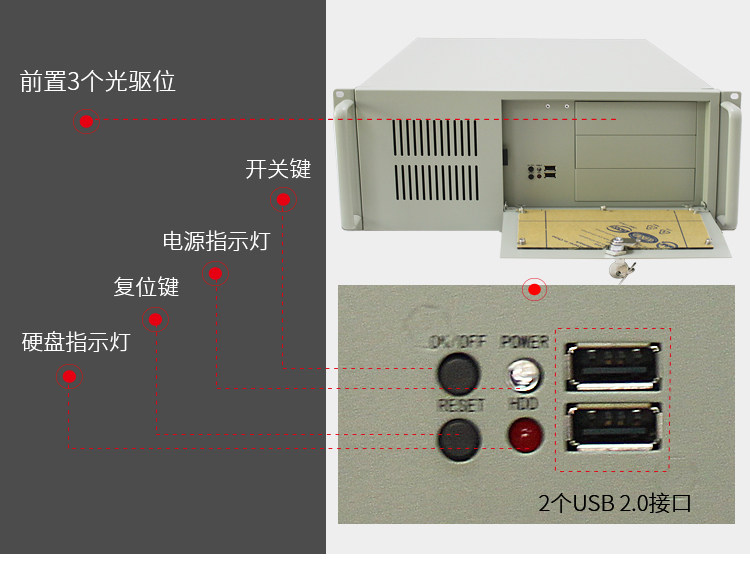 前置3个光驱位

开关键

电源指示灯

复位键

硬盘指示灯

ON/OFF

POWER

RESET

HDD

2个USB 2.0接口