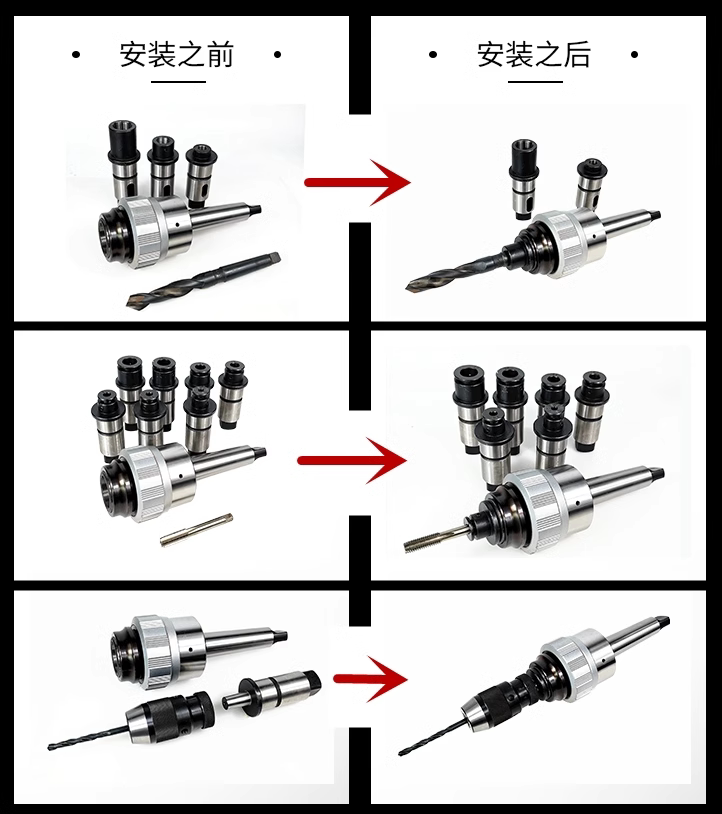 • 安装之前 •

• 安装之后 •