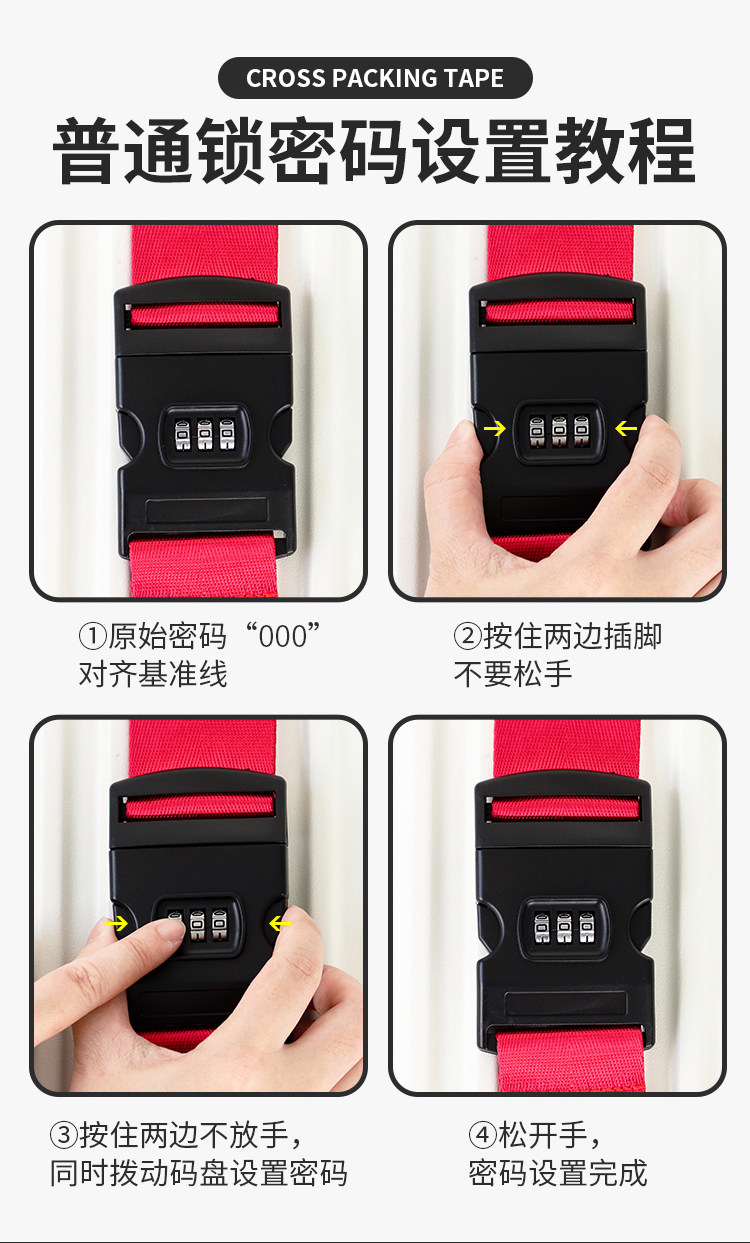 CROSS PACKING TAPE

普通锁密码设置教程

①原始密码“000”
对齐基准线

②按住两边插脚
不要松手

③按住两边不放手，
同时拨动码盘设置密码

④松开手，
密码设置完成