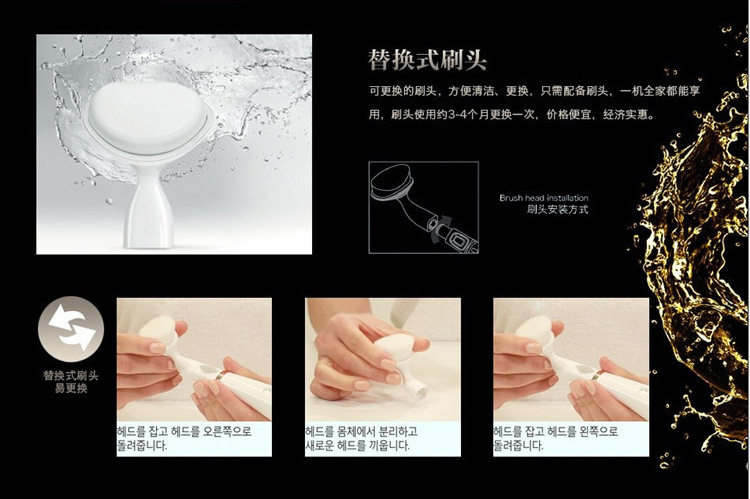 替换式刷头

可更换的刷头，方便清洁、更换，只需配备刷头，一机全家都能享用，刷头使用约3-4个月更换一次，价格便宜，经济实惠。

Brush head installation
刷头安装方式

替换式刷头
易更换

헤드를 잡고 헤드를 오른쪽으로 돌려줍니다.

헤드를 몸체에서 분리하고 새로운 헤드를 끼웁니다.

헤드를 잡고 헤드를 왼쪽으로 돌려줍니다.