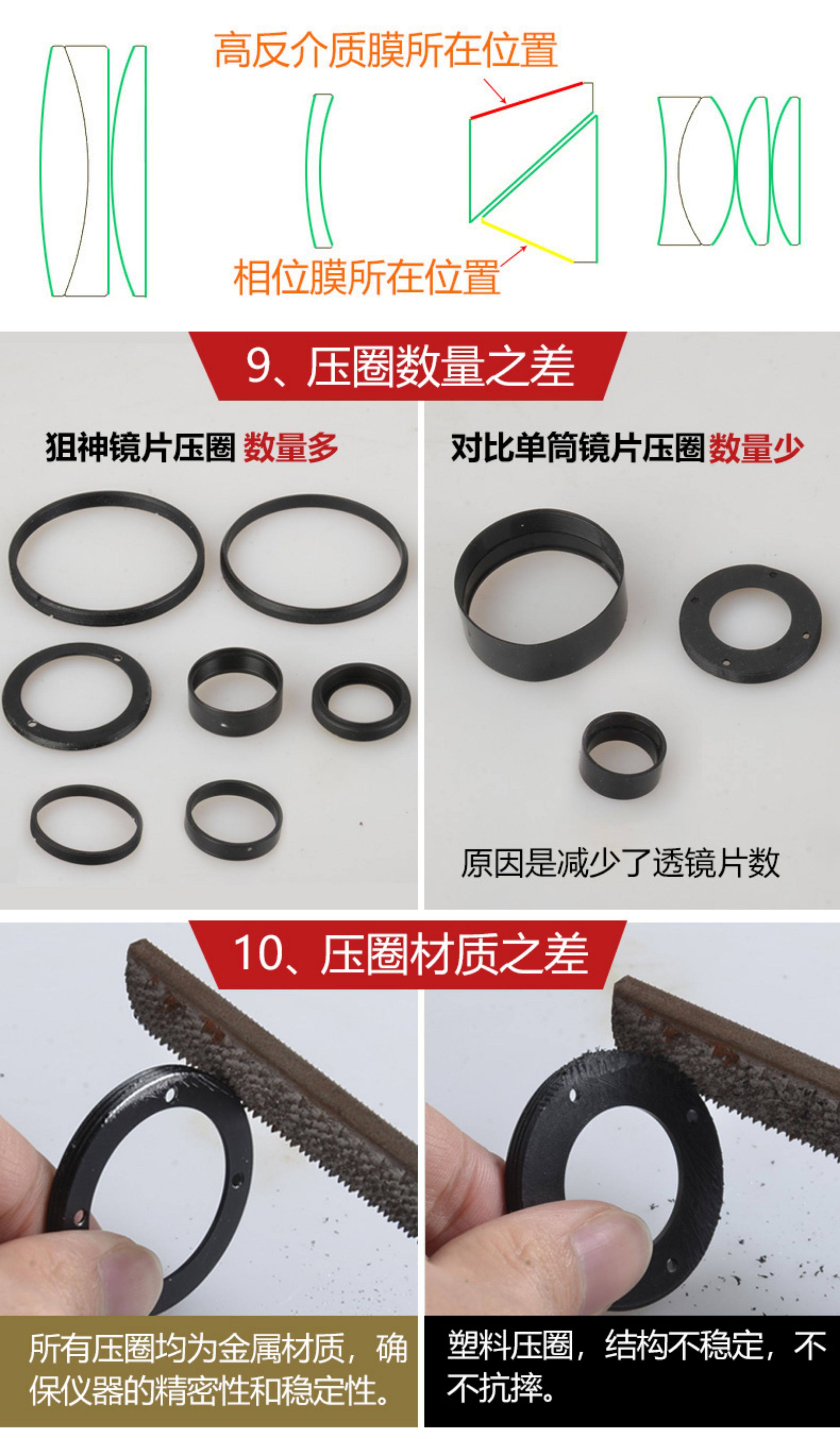 高反介质膜所在位置

相位膜所在位置

9、压圈数量之差

狙神镜片压圈 数量多

对比单筒镜片压圈数量少

原因是减少了透镜片数

10、压圈材质之差

所有压圈均为金属材质，确保仪器的精密性和稳定性。

塑料压圈，结构不稳定，不不抗摔。