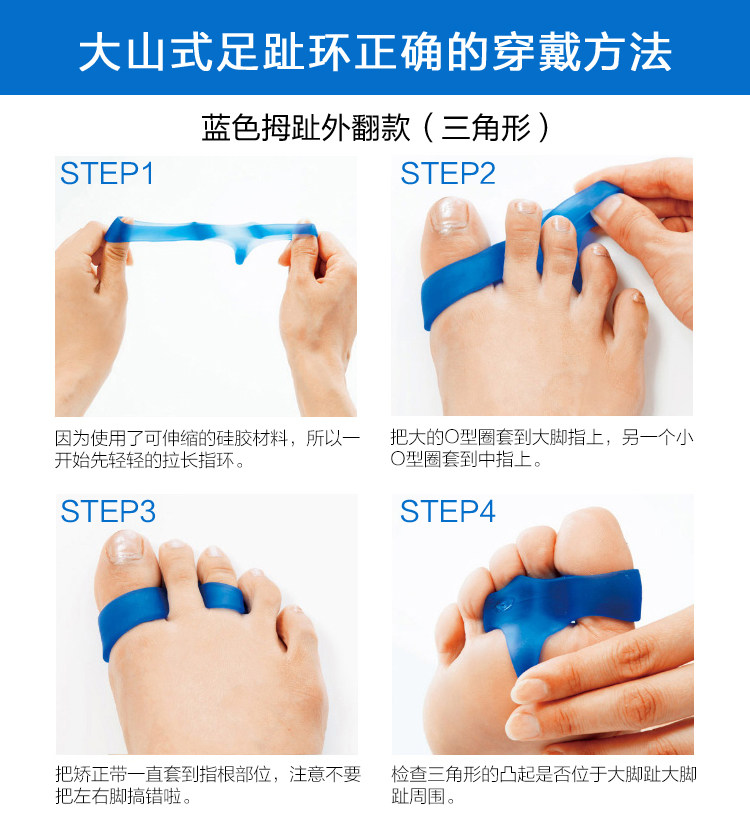 大山式足趾环正确的穿戴方法

蓝色拇趾外翻款（三角形）

STEP1

因为使用了可伸缩的硅胶材料，所以一开始先轻轻的拉长指环。

STEP2

把大的O型圈套到大脚指上，另一个小O型圈套到中指上。

STEP3

把矫正带一直套到指根部位，注意不要把左右脚搞错啦。

STEP4

检查三角形的凸起是否位于大脚趾大脚趾周围。