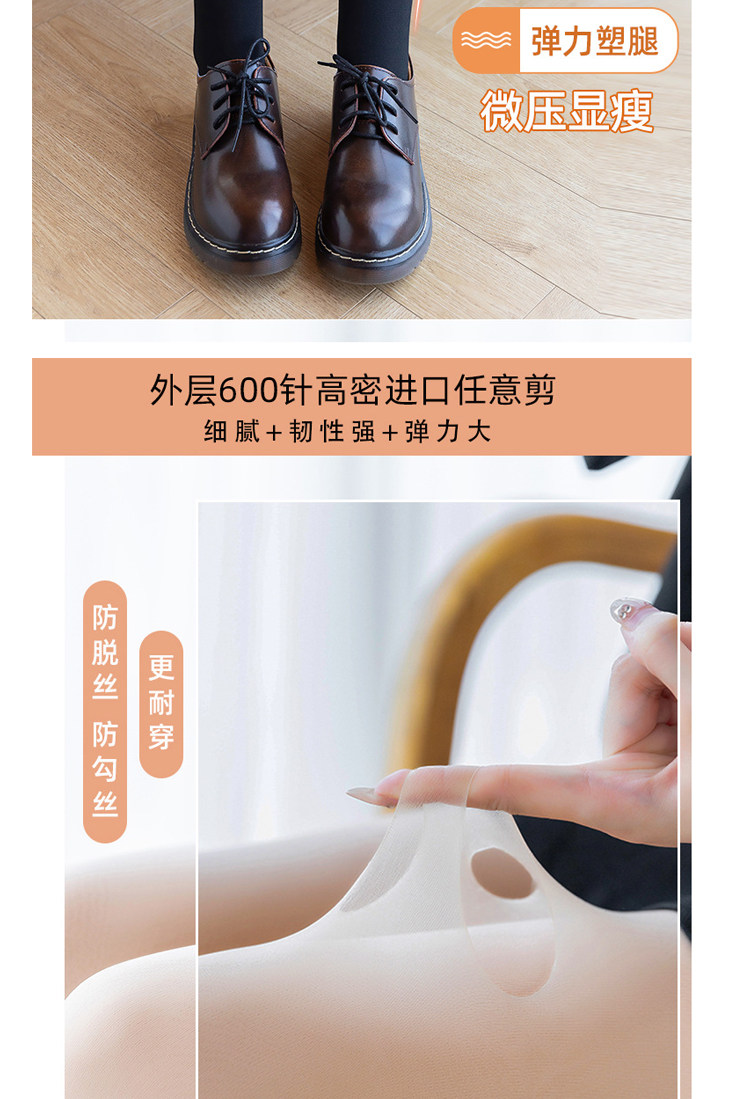 弹力塑腿
微压显瘦

外层600针高密进口任意剪
细腻+韧性强+弹力大

防脱丝 防勾丝

更耐穿