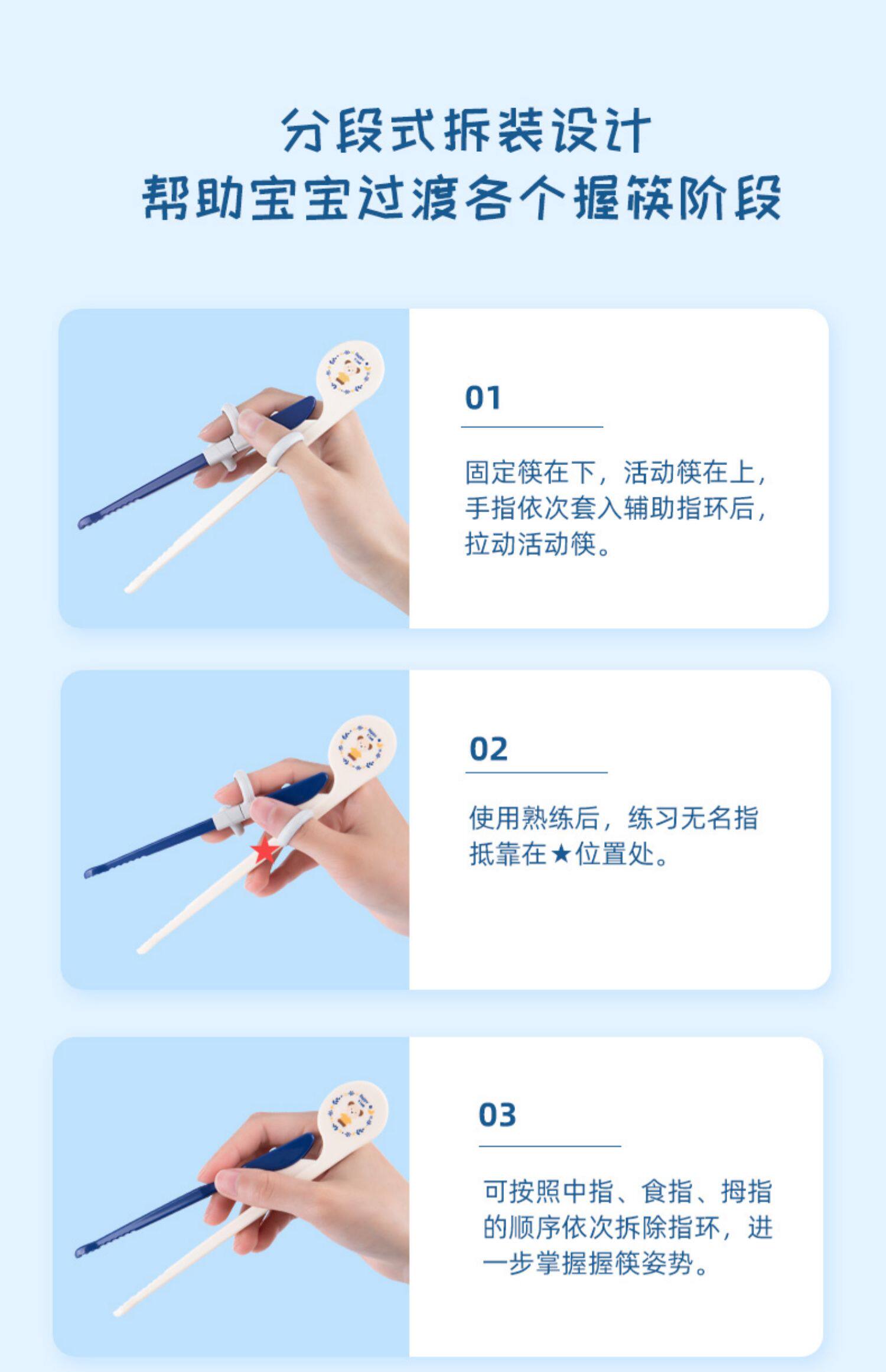 分段式拆装设计
帮助宝宝过渡各个握筷阶段

01

固定筷在下，活动筷在上，手指依次套入辅助指环后，拉动活动筷。

02

使用熟练后，练习无名指抵靠在★位置处。

03

可按照中指、食指、拇指的顺序依次拆除指环，进一步掌握握筷姿势。