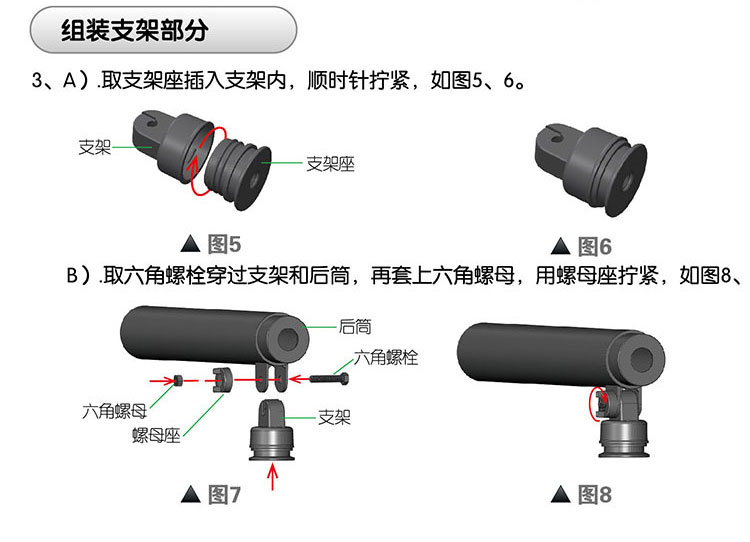 组装支架部分

3、A）.取支架座插入支架内，顺时针拧紧，如图5、6。

支架

支架座

▲ 图5

▲ 图6

B）.取六角螺栓穿过支架和后筒，再套上六角螺母，用螺母座拧紧，如图8、

后筒

六角螺栓

六角螺母

螺母座

支架

▲ 图7

▲ 图8