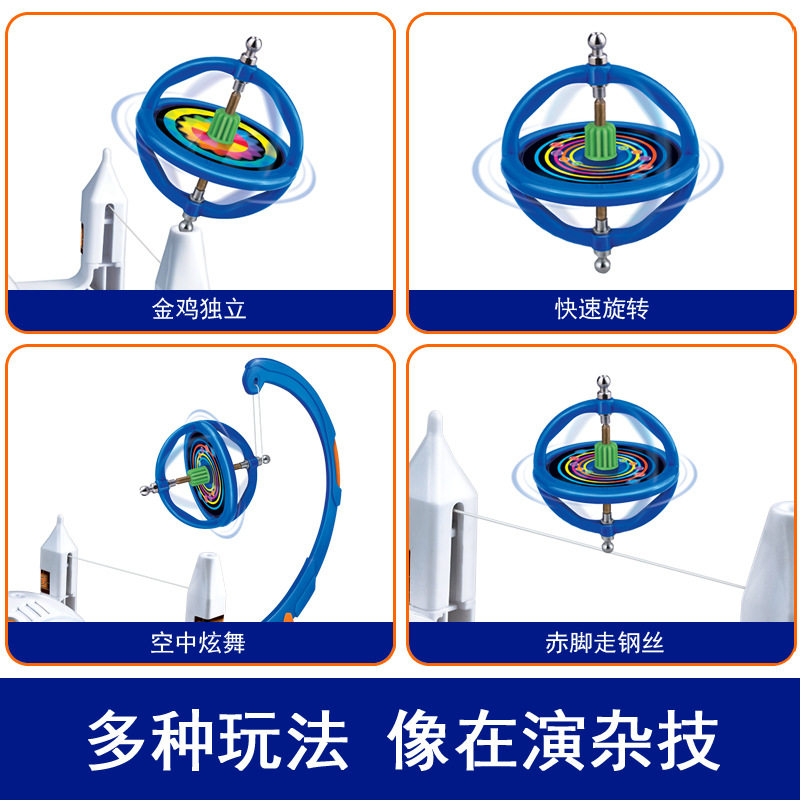 金鸡独立

快速旋转

空中炫舞

赤脚走钢丝

多种玩法 像在演杂技