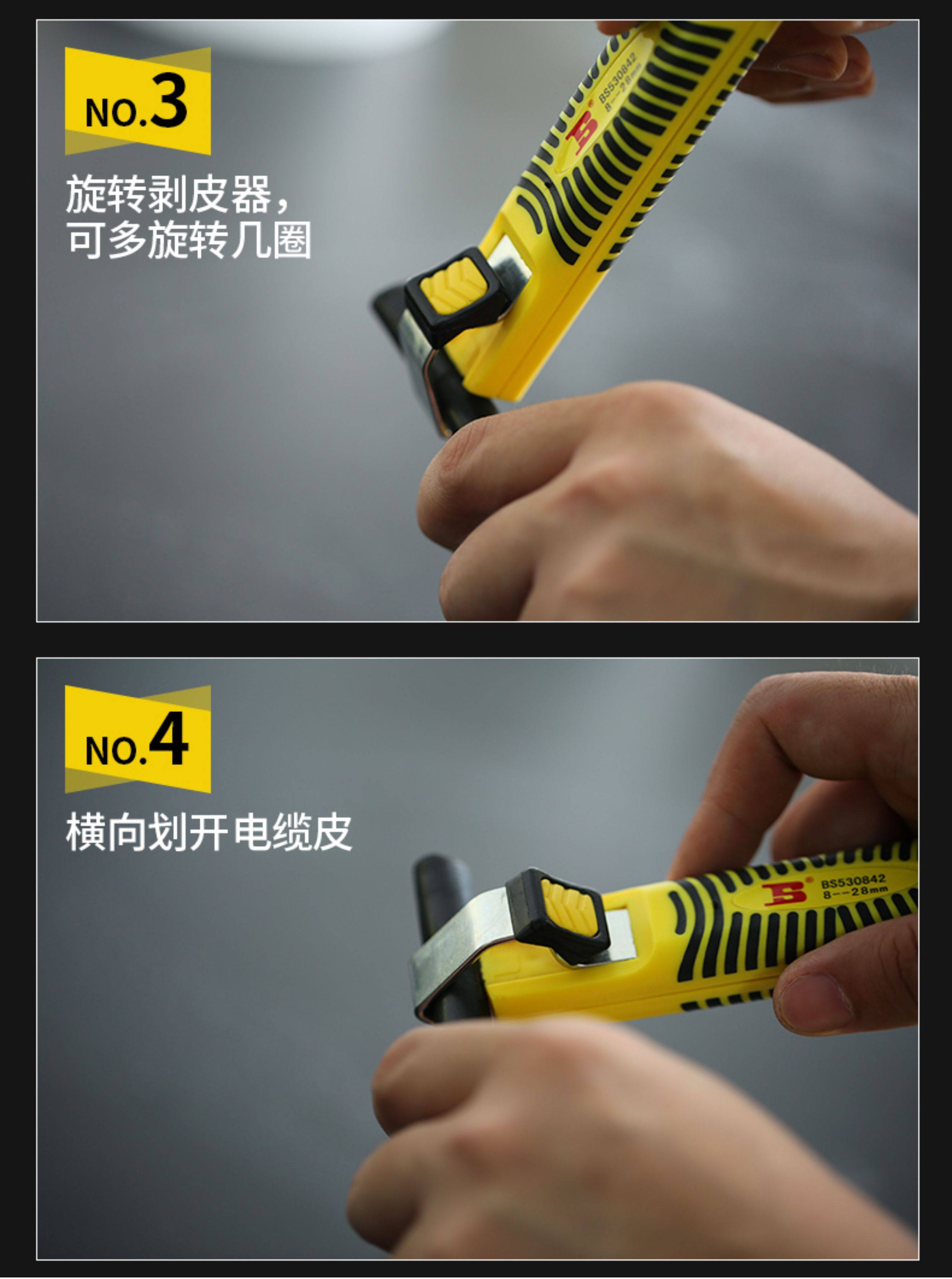 NO.3

旋转剥皮器，
可多旋转几圈

BS530842
8--28mm

NO.4

横向划开电缆皮

BS530842
8--28mm