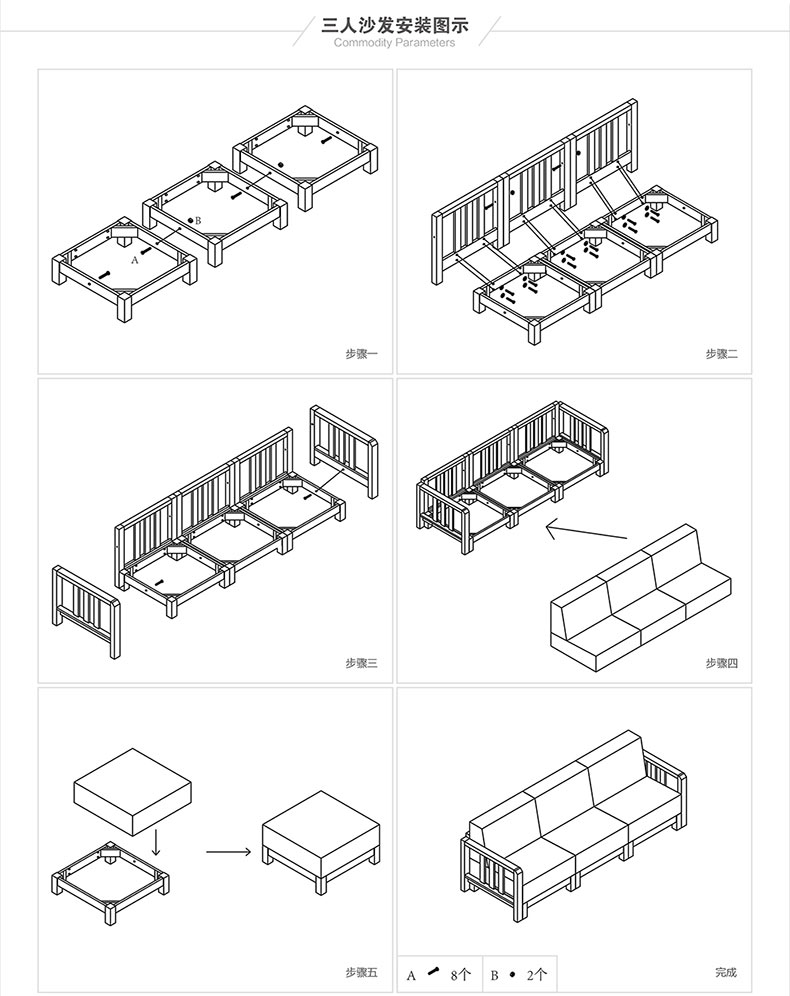 三人沙发安装图示
Commodity Parameters

B
A
步骤一

步骤二

步骤三

步骤四

步骤五

A 8个 B 2个
完成