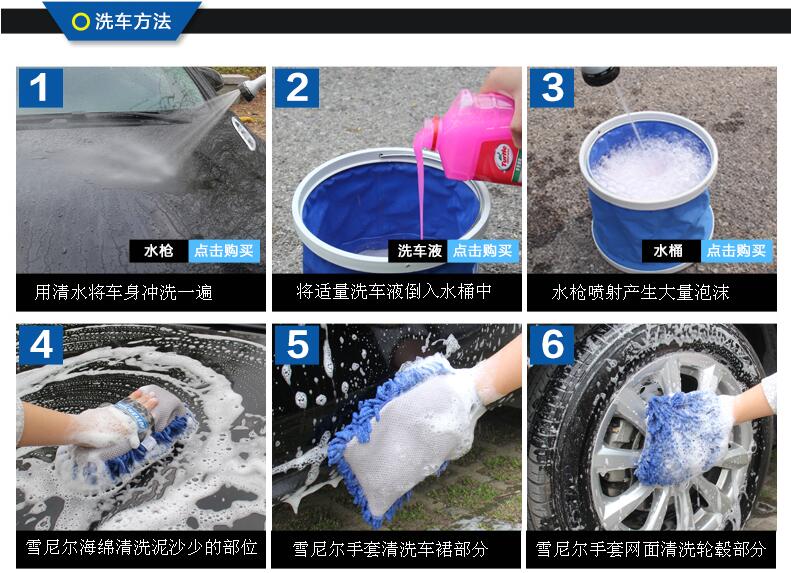 洗车方法

1
水枪 点击购买
用清水将车身冲洗一遍

2
洗车液 点击购买
将适量洗车液倒入水桶中

3
水桶 点击购买
水枪喷射产生大量泡沫

4
雪尼尔海绵清洗泥沙少的部位

5
雪尼尔手套清洗车裙部分

6
雪尼尔手套网面清洗轮毂部分