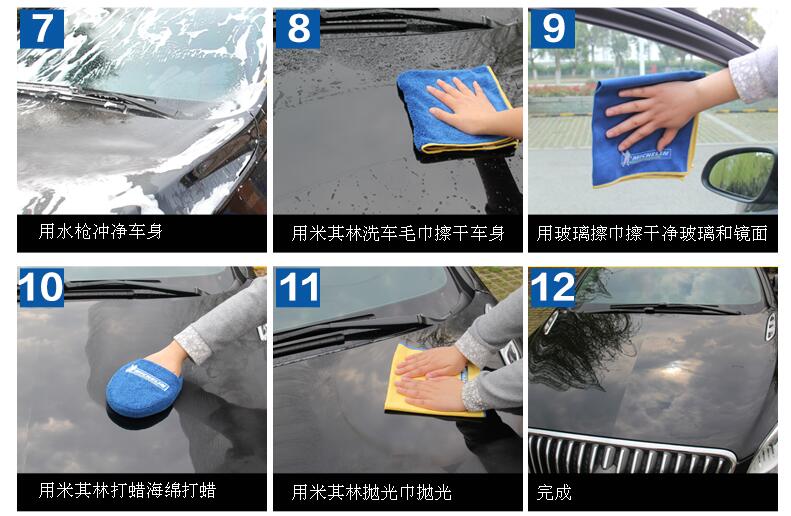 7

用水枪冲净车身

8

用米其林洗车毛巾擦干车身

9

MICHELIN

用玻璃擦巾擦干净玻璃和镜面

10

MICHELIN

用米其林打蜡海绵打蜡

11

用米其林抛光巾抛光

12

完成