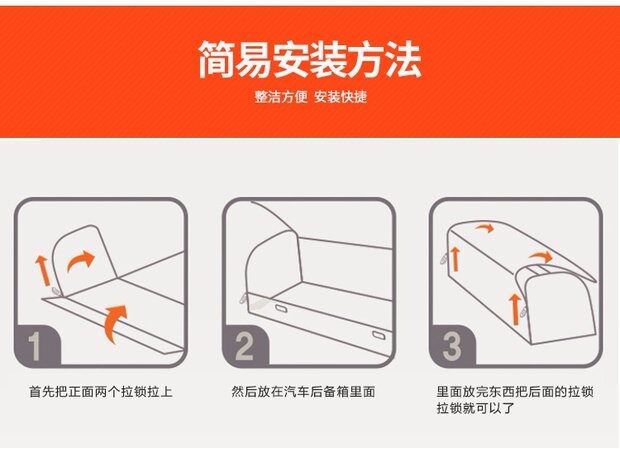 简易安装方法

整洁方便 安装快捷

1

首先把正面两个拉锁拉上

2

然后放在汽车后备箱里面

3

里面放完东西把后面的拉锁拉锁就可以了