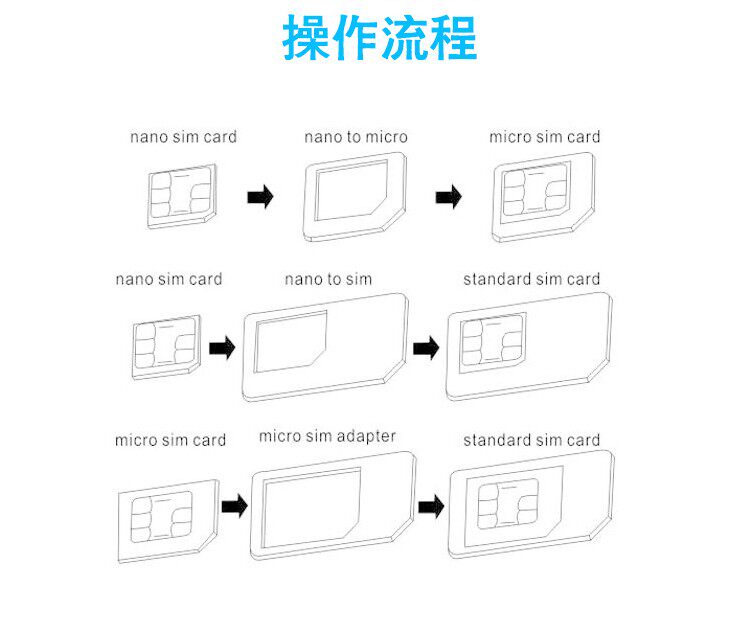 操作流程

nano sim card

nano to micro

micro sim card

nano sim card

nano to sim

standard sim card

micro sim card

micro sim adapter

standard sim card