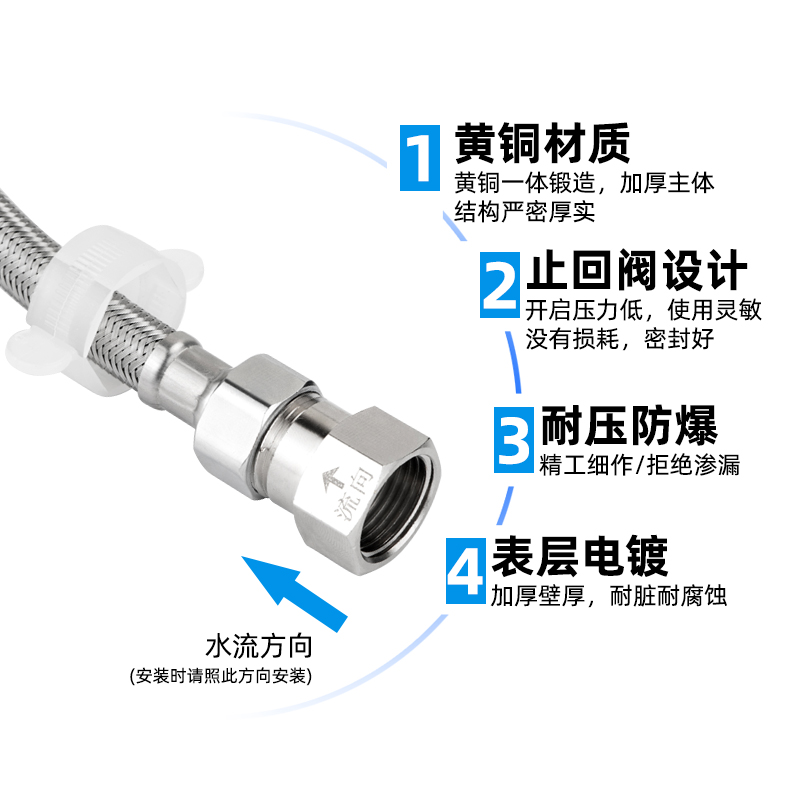 1 黄铜材质
黄铜一体锻造，加厚主体
结构严密厚实

2 止回阀设计
开启压力低，使用灵敏
没有损耗，密封好

3 耐压防爆
精工细作/拒绝渗漏

4 表层电镀
加厚壁厚，耐脏耐腐蚀

流向

水流方向
(安装时请照此方向安装)