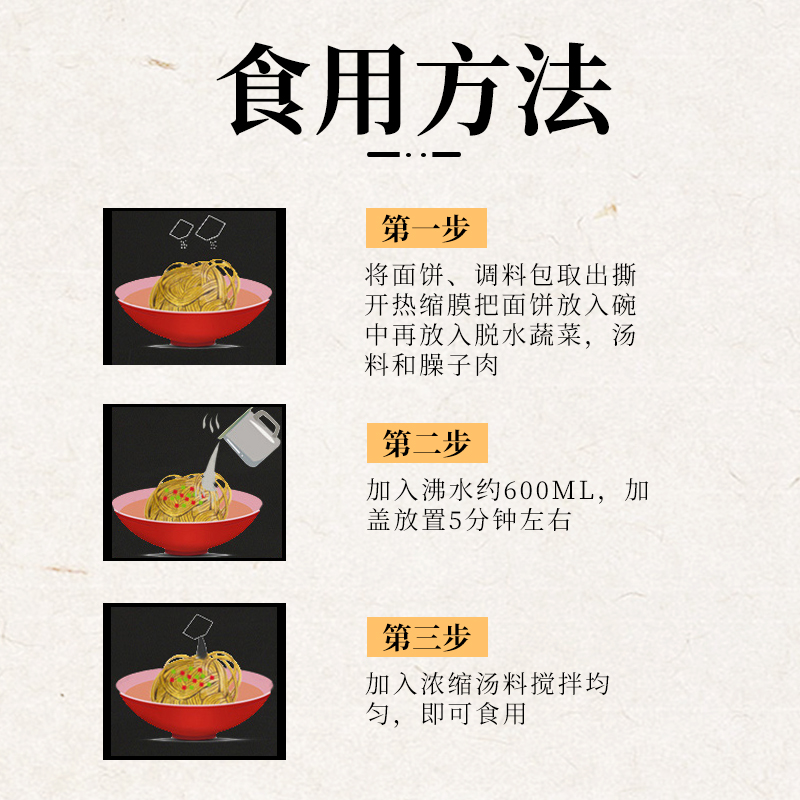 食用方法

第一步

将面饼、调料包取出撕开热缩膜把面饼放入碗中再放入脱水蔬菜，汤料和臊子肉

第二步

加入沸水约600ML，加盖放置5分钟左右

第三步

加入浓缩汤料搅拌均匀，即可食用