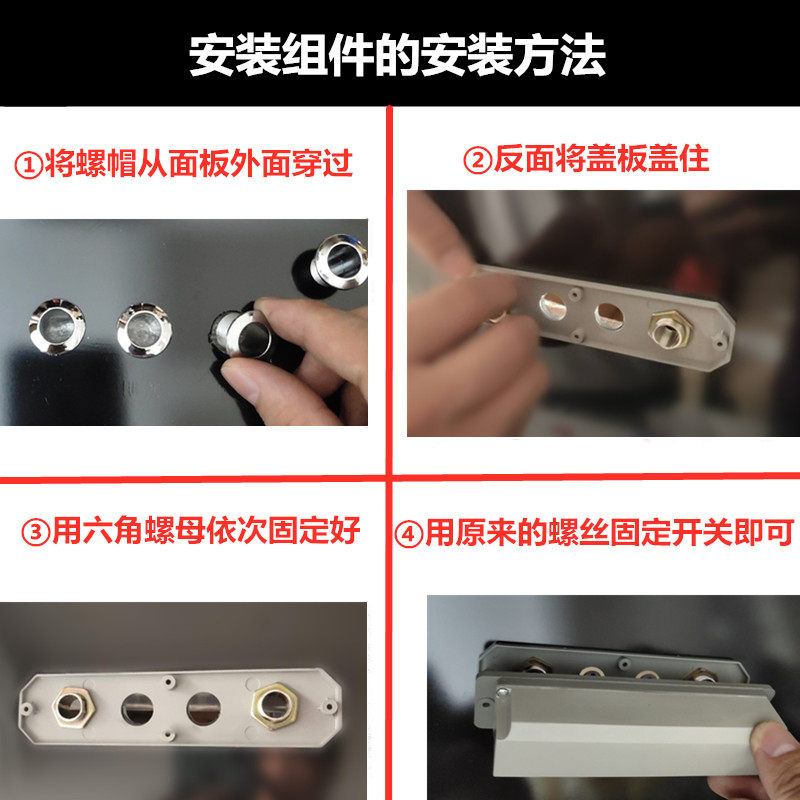 安装组件的安装方法

①将螺帽从面板外面穿过

②反面将盖板盖住

③用六角螺母依次固定好

④用原来的螺丝固定开关即可