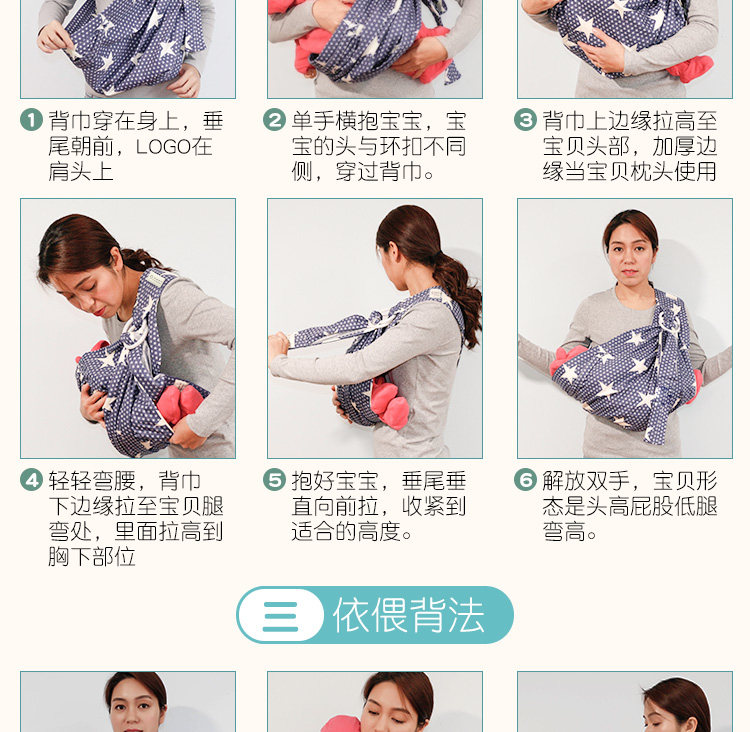 1 背巾穿在身上，垂尾朝前，LOGO在肩头上

2 单手横抱宝宝，宝宝的头与环扣不同侧，穿过背巾。

3 背巾上边缘拉高至宝贝头部，加厚边缘当宝贝枕头使用

4 轻轻弯腰，背巾下边缘拉至宝贝腿弯处，里面拉高到胸下部位

5 抱好宝宝，垂尾垂直向前拉，收紧到适合的高度。

6 解放双手，宝贝形态是头高屁股低腿弯高。

三 依偎背法