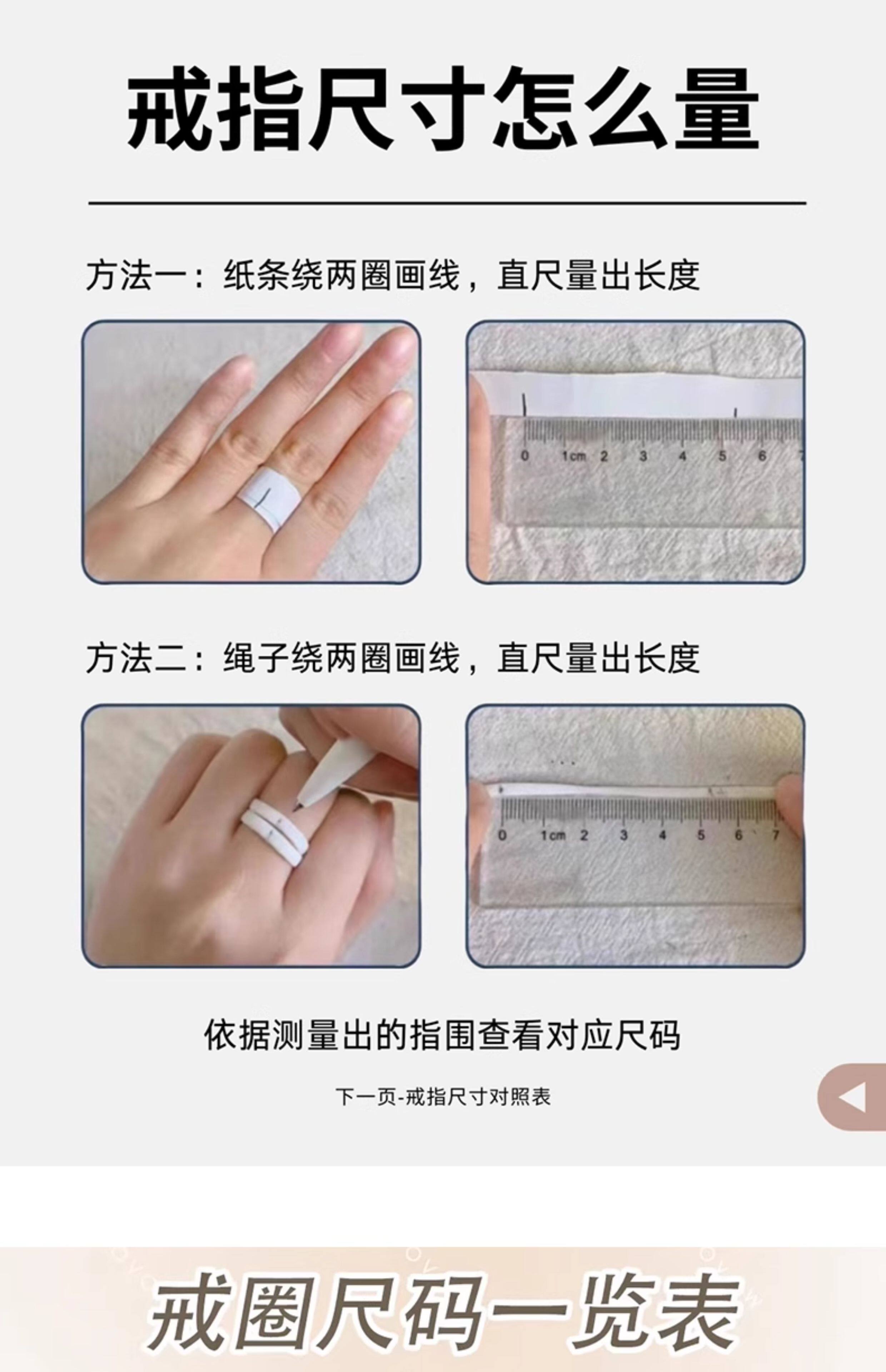 戒指尺寸怎么量

方法一：纸条绕两圈画线，直尺量出长度

0 1cm 2 3 4 5 6 7

方法二：绳子绕两圈画线，直尺量出长度

0 1cm 2 3 4 5 6 7

依据测量出的指围查看对应尺码

下一页-戒指尺寸对照表

戒圈尺码一览表