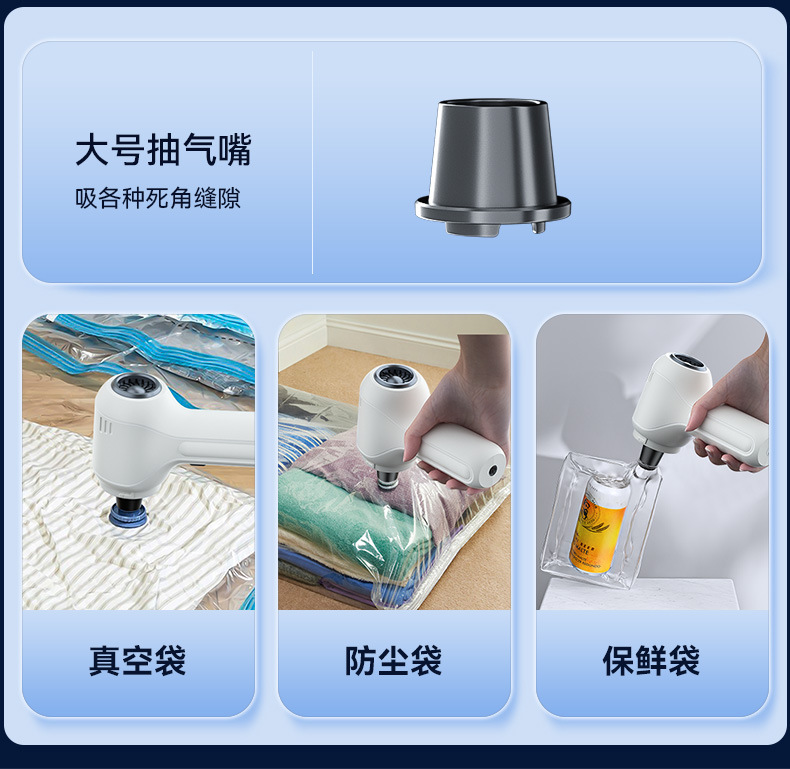 大号抽气嘴
吸各种死角缝隙

真空袋

防尘袋

保鲜袋