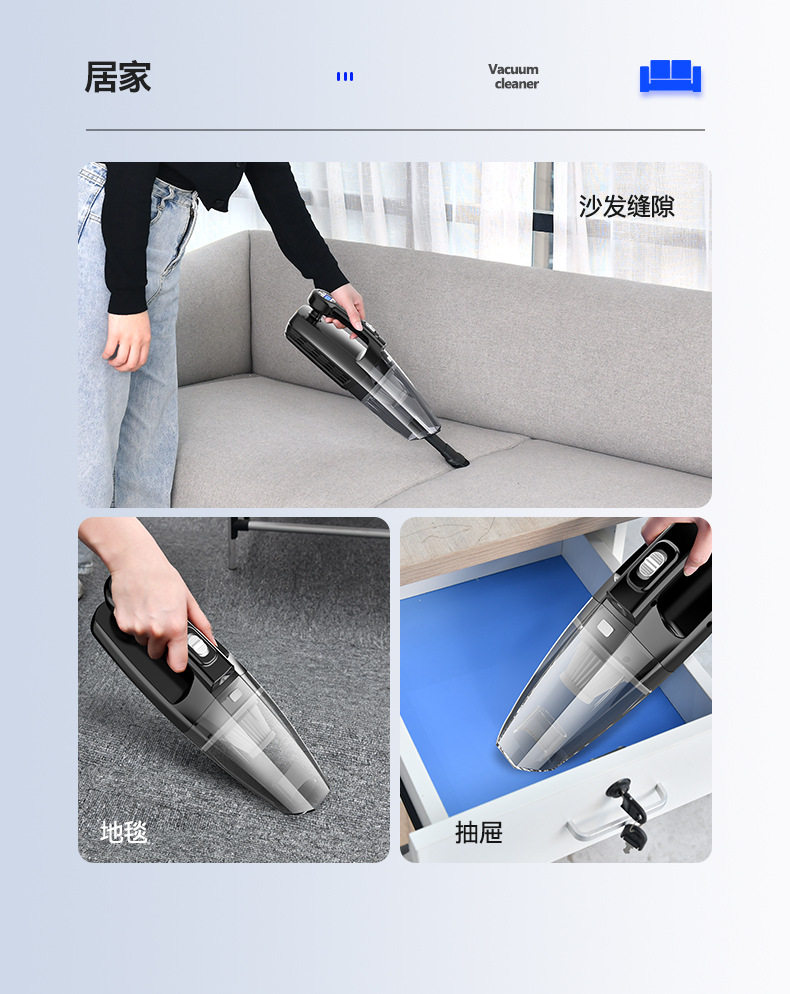 居家

Vacuum cleaner

沙发缝隙

地毯

抽屉