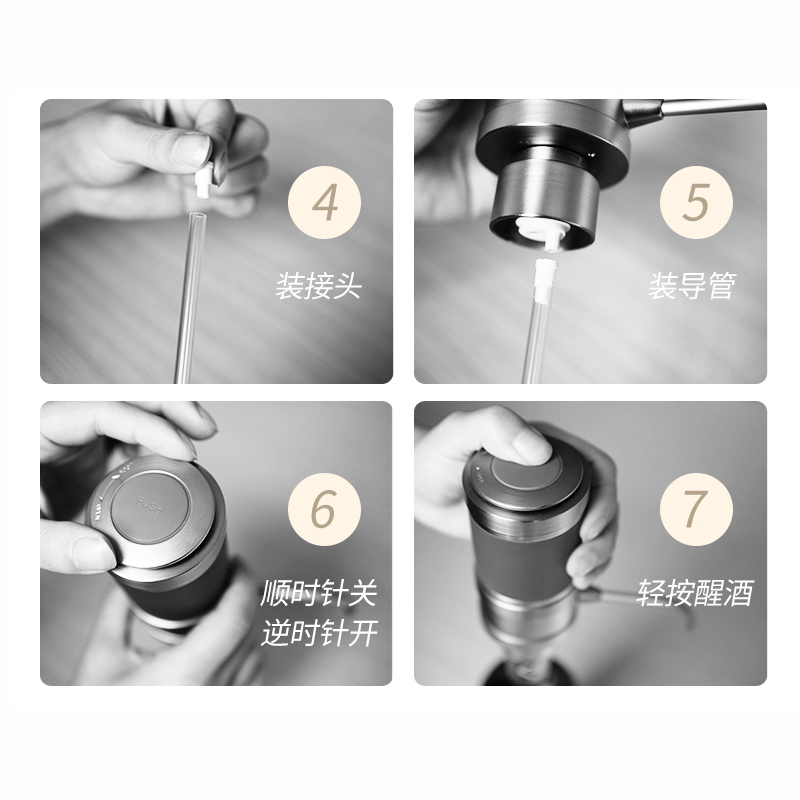 4
装接头

5
装导管

PUSH
6
顺时针关
逆时针开

7
轻按醒酒