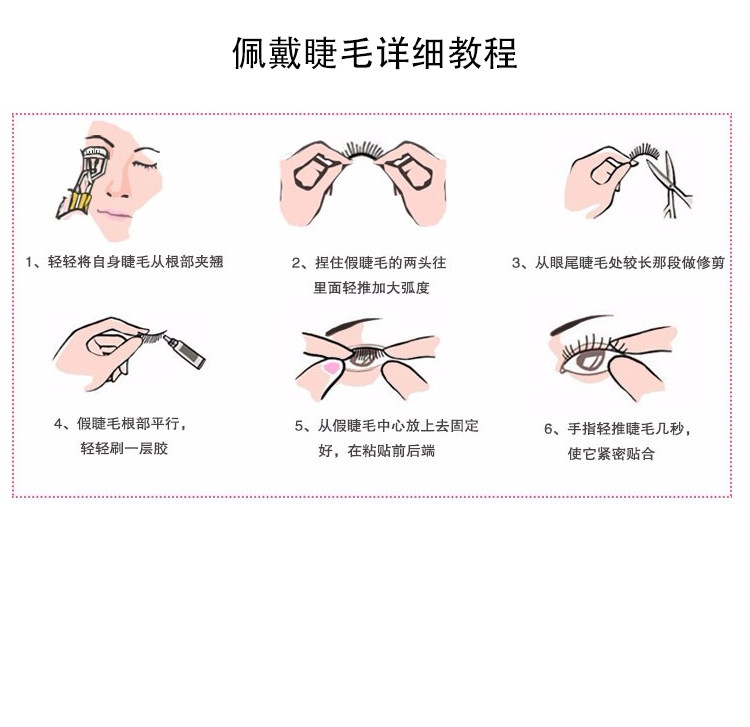 佩戴睫毛详细教程

1、轻轻将自身睫毛从根部夹翘

2、捏住假睫毛的两头往里面轻推加大弧度

3、从眼尾睫毛处较长那段做修剪

4、假睫毛根部平行，轻轻刷一层胶

5、从假睫毛中心放上去固定好，在粘贴前后端

6、手指轻推睫毛几秒，使它紧密贴合