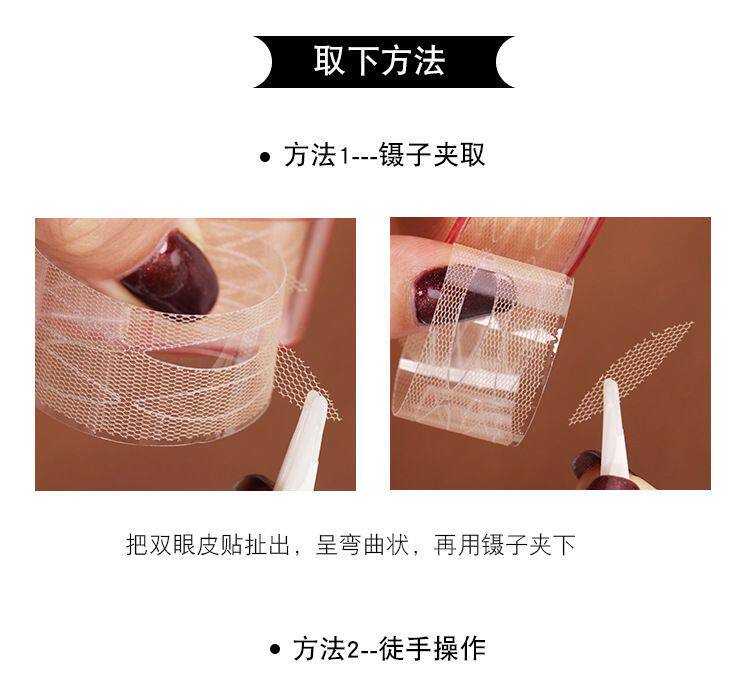 取下方法

● 方法1---镊子夹取

把双眼皮贴扯出，呈弯曲状，再用镊子夹下

● 方法2--徒手操作