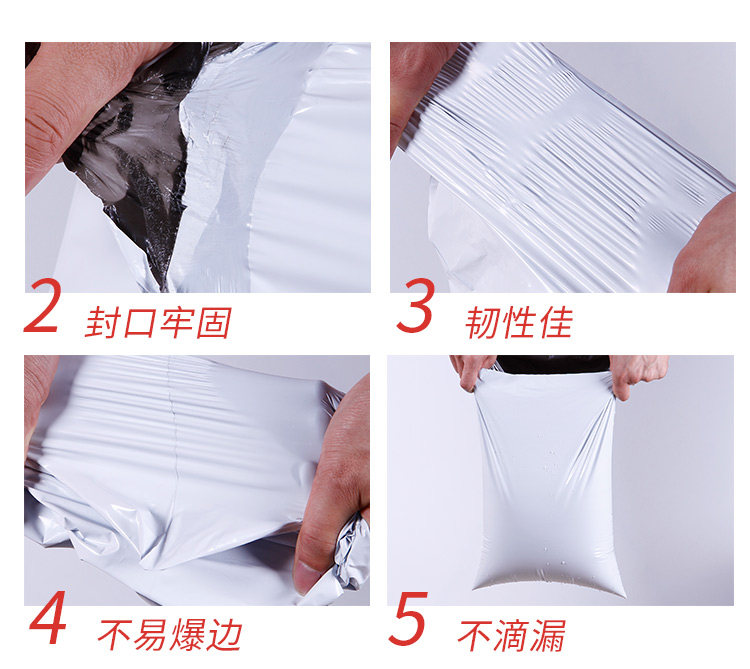 2 封口牢固

3 韧性佳

4 不易爆边

5 不滴漏