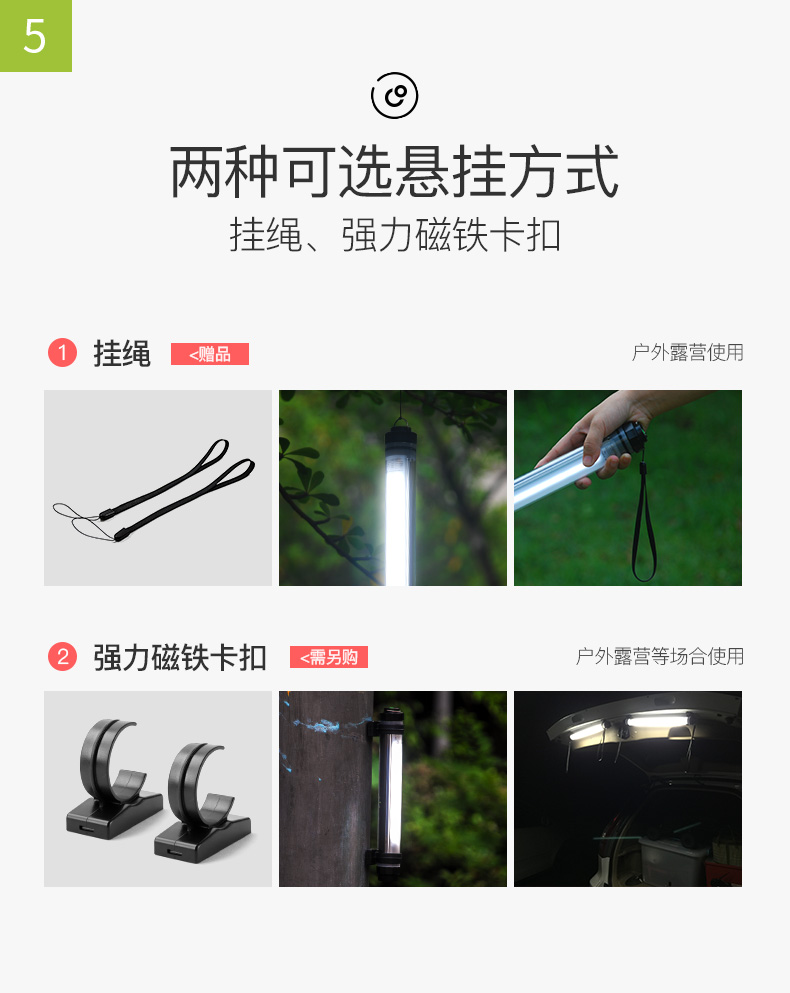 5

两种可选悬挂方式

挂绳、强力磁铁卡扣

1 挂绳 <赠品

户外露营使用

2 强力磁铁卡扣 <需另购

户外露营等场合使用