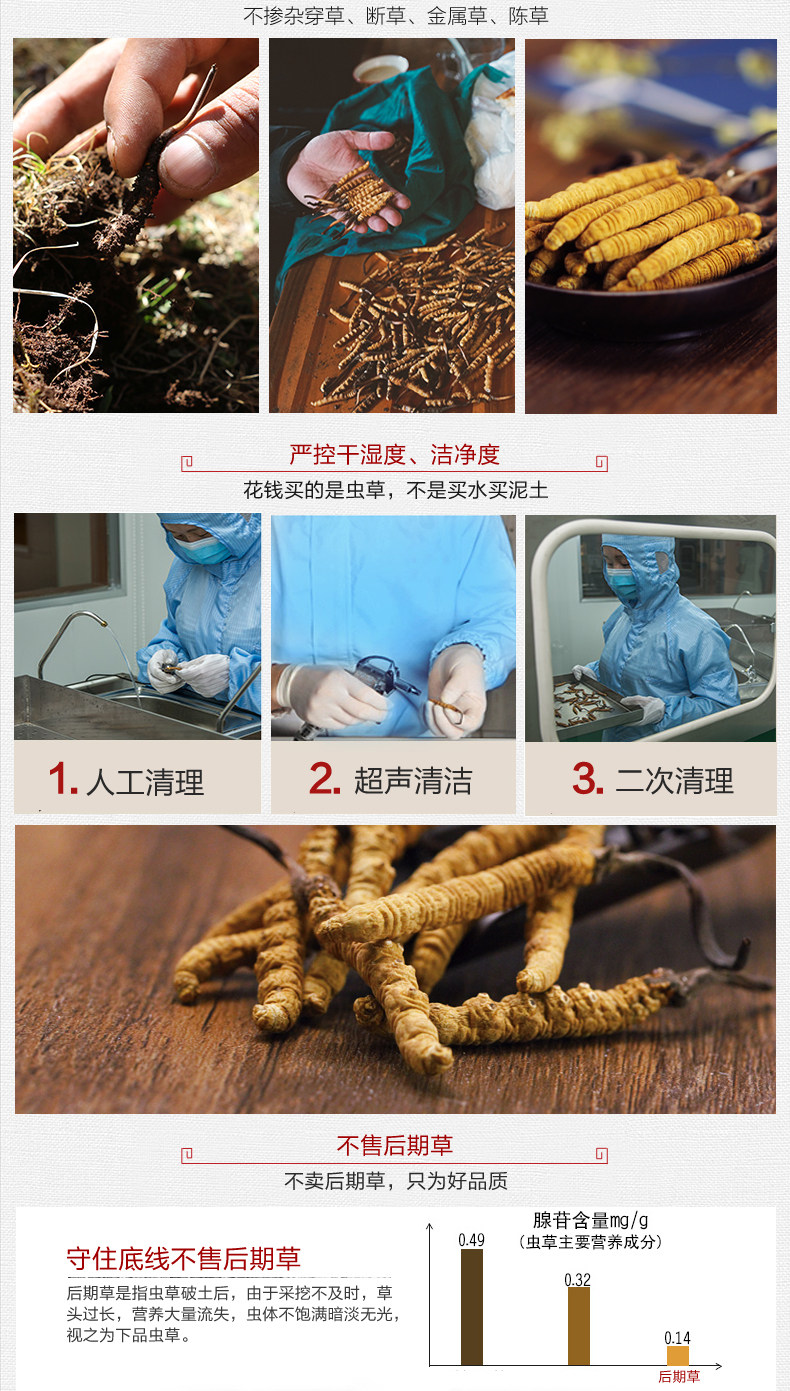 不掺杂穿草、断草、金属草、陈草

严控干湿度、洁净度

花钱买的是虫草，不是买水买泥土

1. 人工清理

2. 超声清洁

3. 二次清理

不售后期草

不卖后期草，只为好品质

守住底线不售后期草

后期草是指虫草破土后，由于采挖不及时，草头过长，营养大量流失，虫体不饱满暗淡无光，视之为下品虫草。

腺苷含量mg/g
（虫草主要营养成分）

0.49

0.32

0.14

后期草