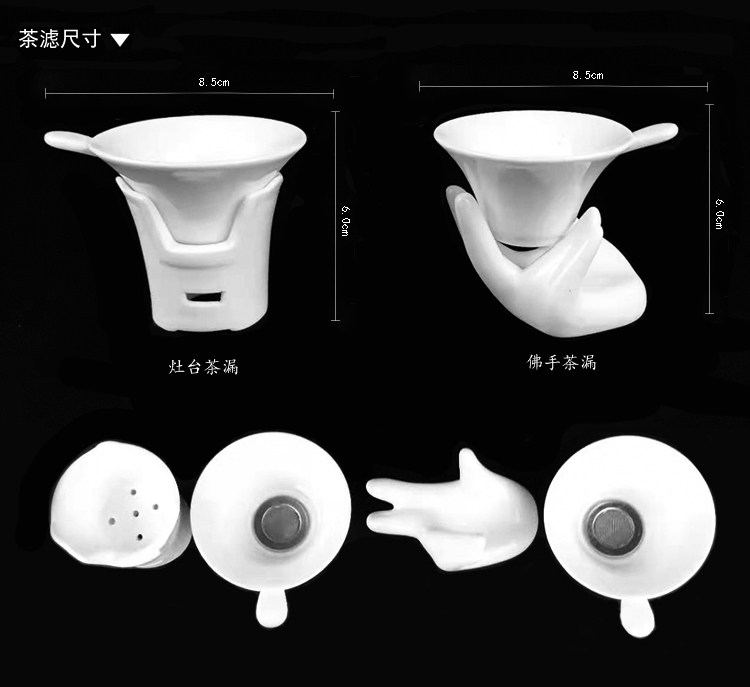 茶滤尺寸 ▼

8.5cm

6.0cm

灶台茶漏

8.5cm

6.0cm

佛手茶漏