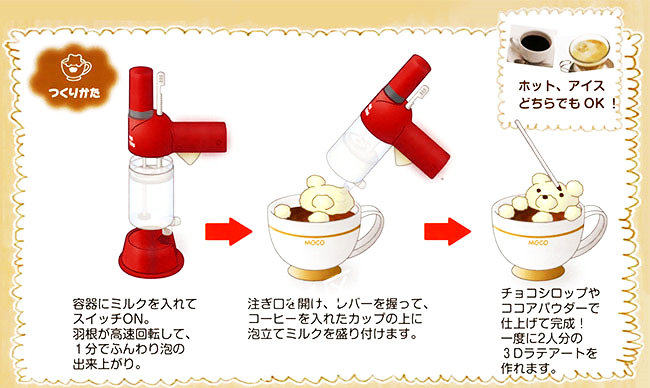 つくりかた

ホット、アイス
どちらでもOK！

MOCO

MOCO

容器にミルクを入れてスイッチON。
羽根が高速回転して、1分でふんわり泡の出来上がり。

注ぎ口を開け、レバーを握って、コーヒーを入れたカップの上に泡立てミルクを盛り付けます。

チョコシロップやココアパウダーで仕上げて完成！
一度に2人分の3Dラテアートを作れます。