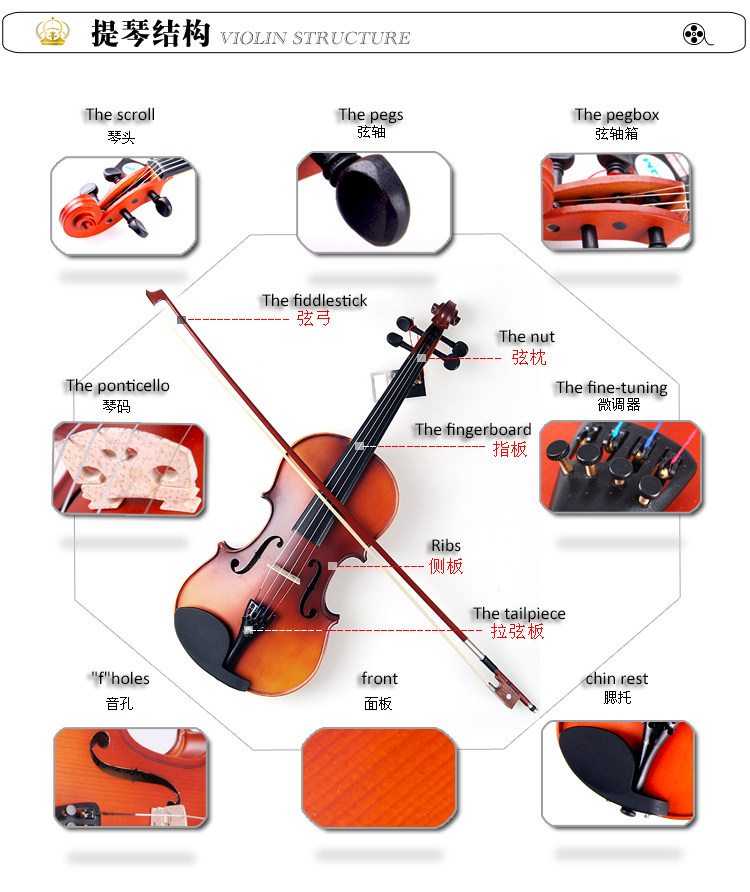 提琴结构 VIOLIN STRUCTURE

The scroll
琴头

The pegs
弦轴

The pegbox
弦轴箱

The fiddlestick
弦弓

The nut
弦枕

The ponticello
琴码

The fine-tuning
微调器

The fingerboard
指板

Ribs
侧板

The tailpiece
拉弦板

"f"holes
音孔

front
面板

chin rest
腮托