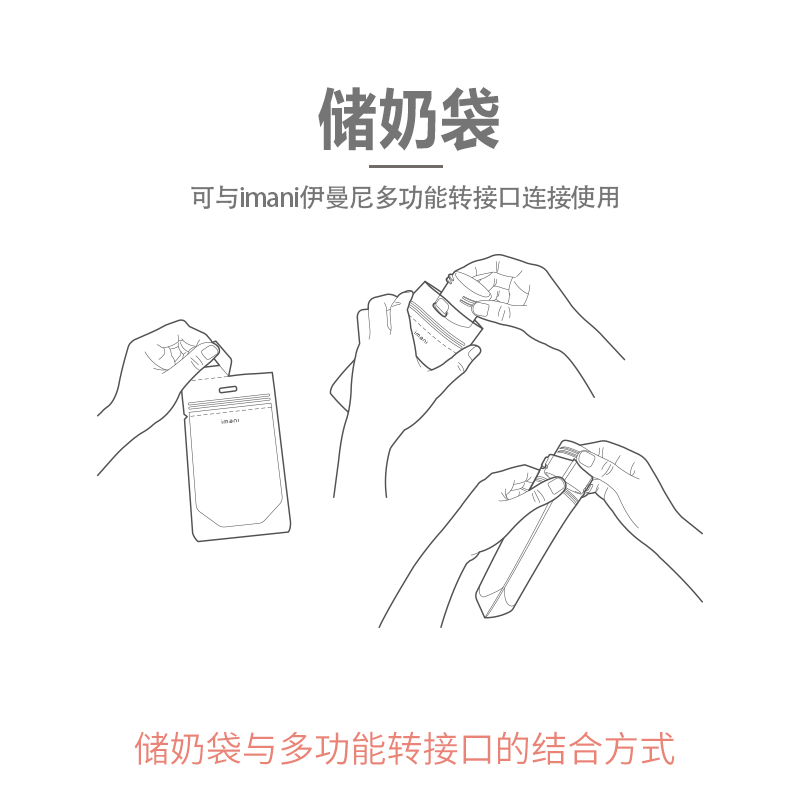 储奶袋

可与imani伊曼尼多功能转接口连接使用

imani

imani

储奶袋与多功能转接口的结合方式