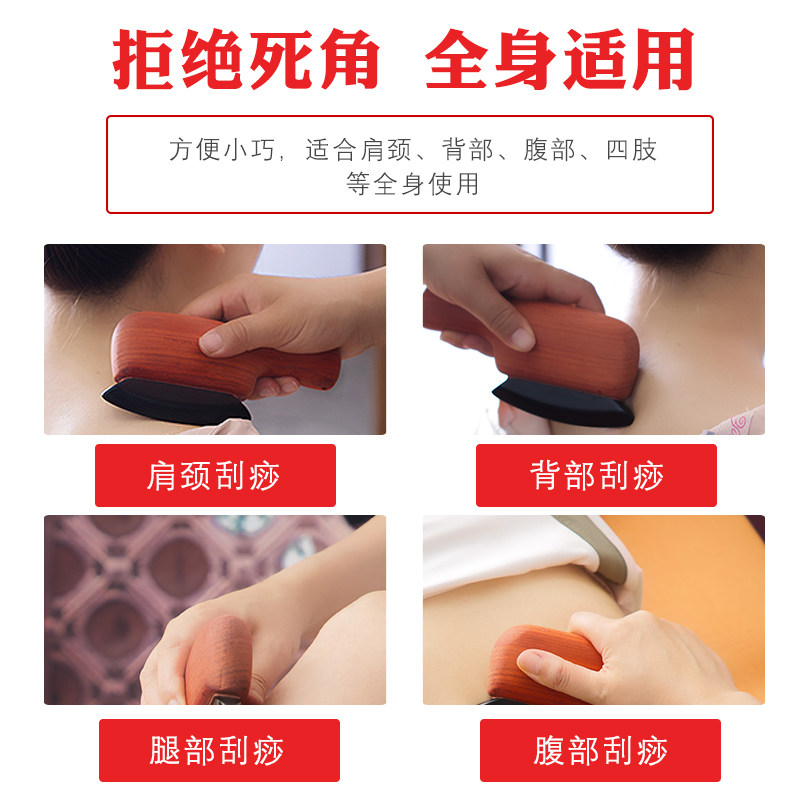 拒绝死角 全身适用

方便小巧，适合肩颈、背部、腹部、四肢等全身使用

肩颈刮痧

背部刮痧

腿部刮痧

腹部刮痧