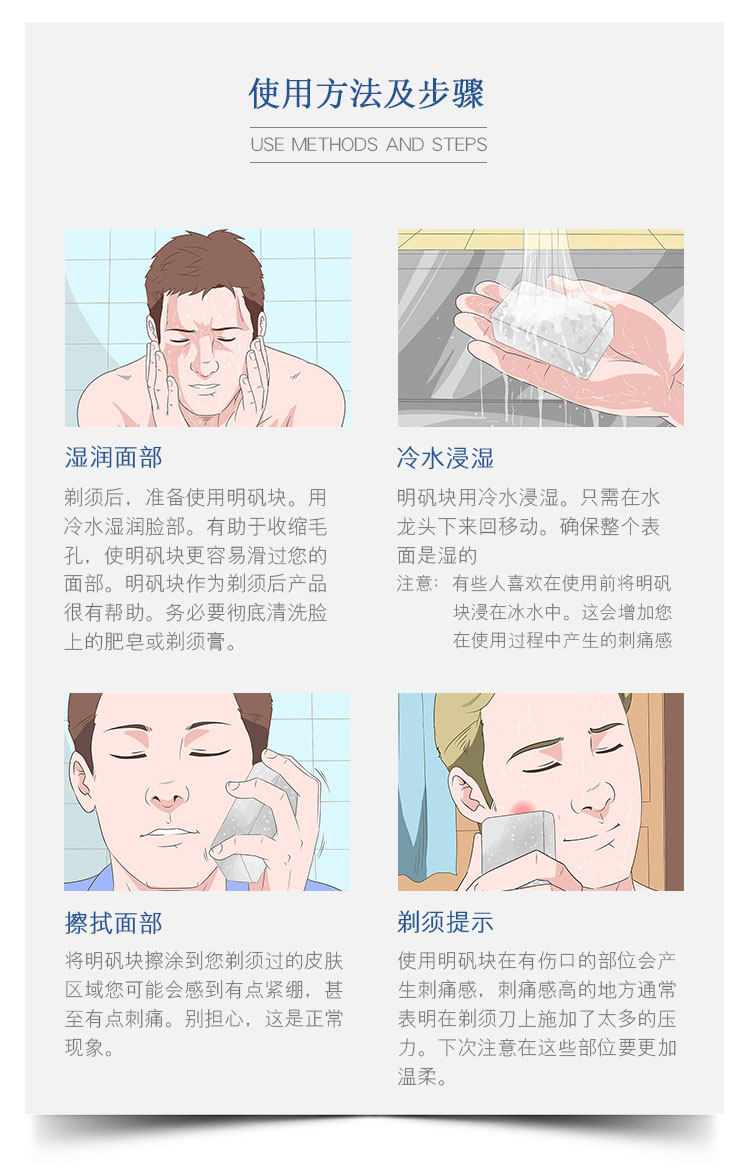 使用方法及步骤

USE METHODS AND STEPS

湿润面部

剃须后，准备使用明矾块。用冷水湿润脸部。有助于收缩毛孔，使明矾块更容易滑过您的面部。明矾块作为剃须后产品很有帮助。务必要彻底清洗脸上的肥皂或剃须膏。

冷水浸湿

明矾块用冷水浸湿。只需在水龙头下来回移动。确保整个表面是湿的

注意：有些人喜欢在使用前将明矾块浸在冰水中。这会增加您在使用过程中产生的刺痛感

擦拭面部

将明矾块擦涂到您剃须过的皮肤区域您可能会感到有点紧绷，甚至有点刺痛。别担心，这是正常现象。

剃须提示

使用明矾块在有伤口的部位会产生刺痛感，刺痛感高的地方通常表明在剃须刀上施加了太多的压力。下次注意在这些部位要更加温柔。