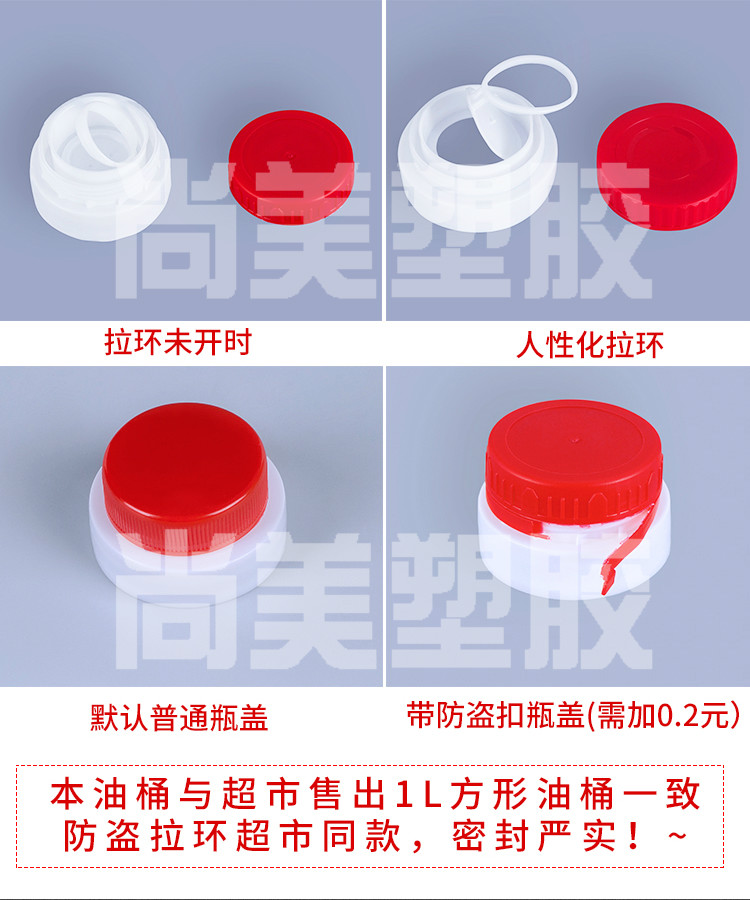 尚美塑胶

拉环未开时

人性化拉环

尚美塑胶

默认普通瓶盖

带防盗扣瓶盖(需加0.2元)

本油桶与超市售出1L方形油桶一致
防盗拉环超市同款，密封严实！~