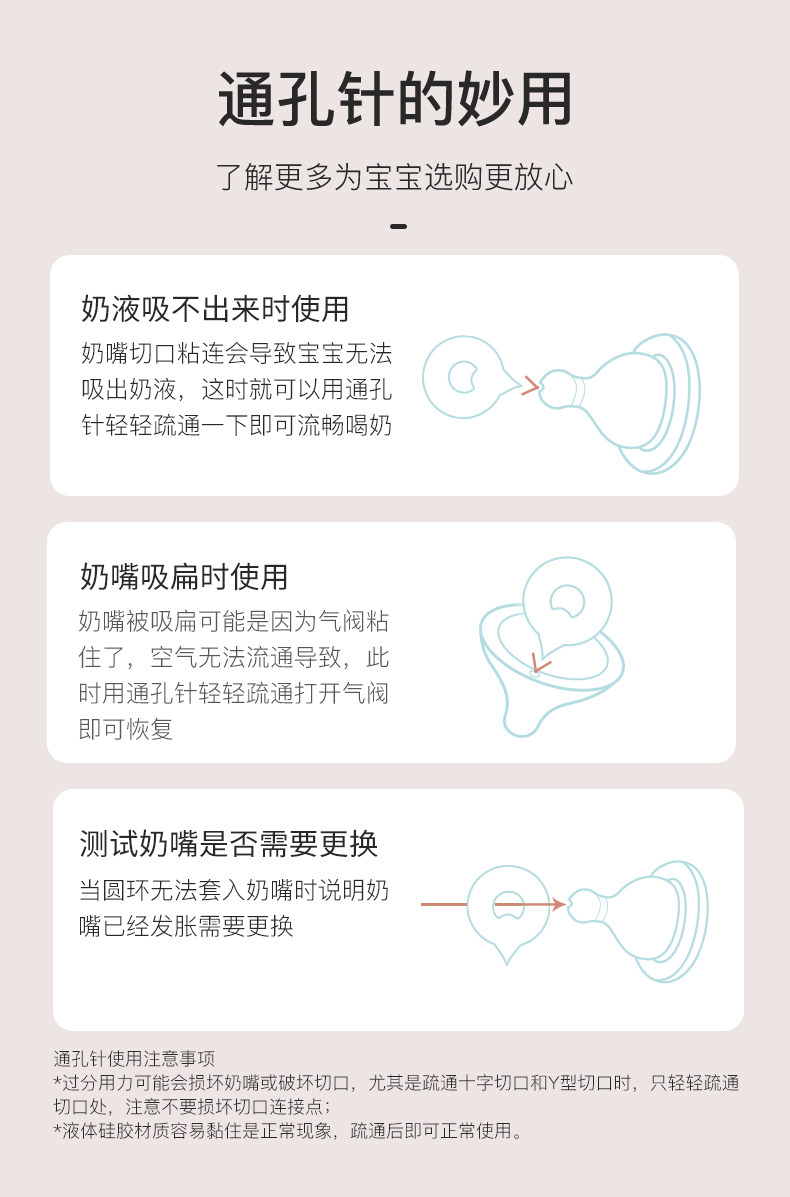 通孔针的妙用

了解更多为宝宝选购更放心

奶液吸不出来时使用

奶嘴切口粘连会导致宝宝无法吸出奶液，这时就可以用通孔针轻轻疏通一下即可流畅喝奶

奶嘴吸扁时使用

奶嘴被吸扁可能是因为气阀粘住了，空气无法流通导致，此时用通孔针轻轻疏通打开气阀即可恢复

测试奶嘴是否需要更换

当圆环无法套入奶嘴时说明奶嘴已经发胀需要更换

通孔针使用注意事项
*过分用力可能会损坏奶嘴或破坏切口，尤其是疏通十字切口和Y型切口时，只轻轻疏通切口处，注意不要损坏切口连接点；
*液体硅胶材质容易黏住是正常现象，疏通后即可正常使用。