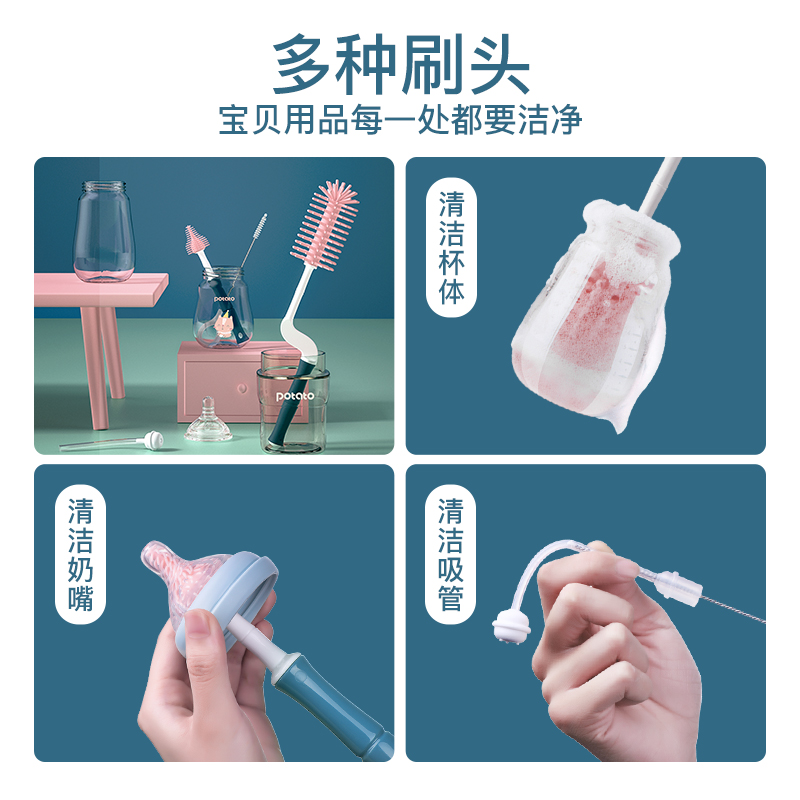 多种刷头
宝贝用品每一处都要洁净

potato
potato

清洁杯体

清洁奶嘴

清洁吸管