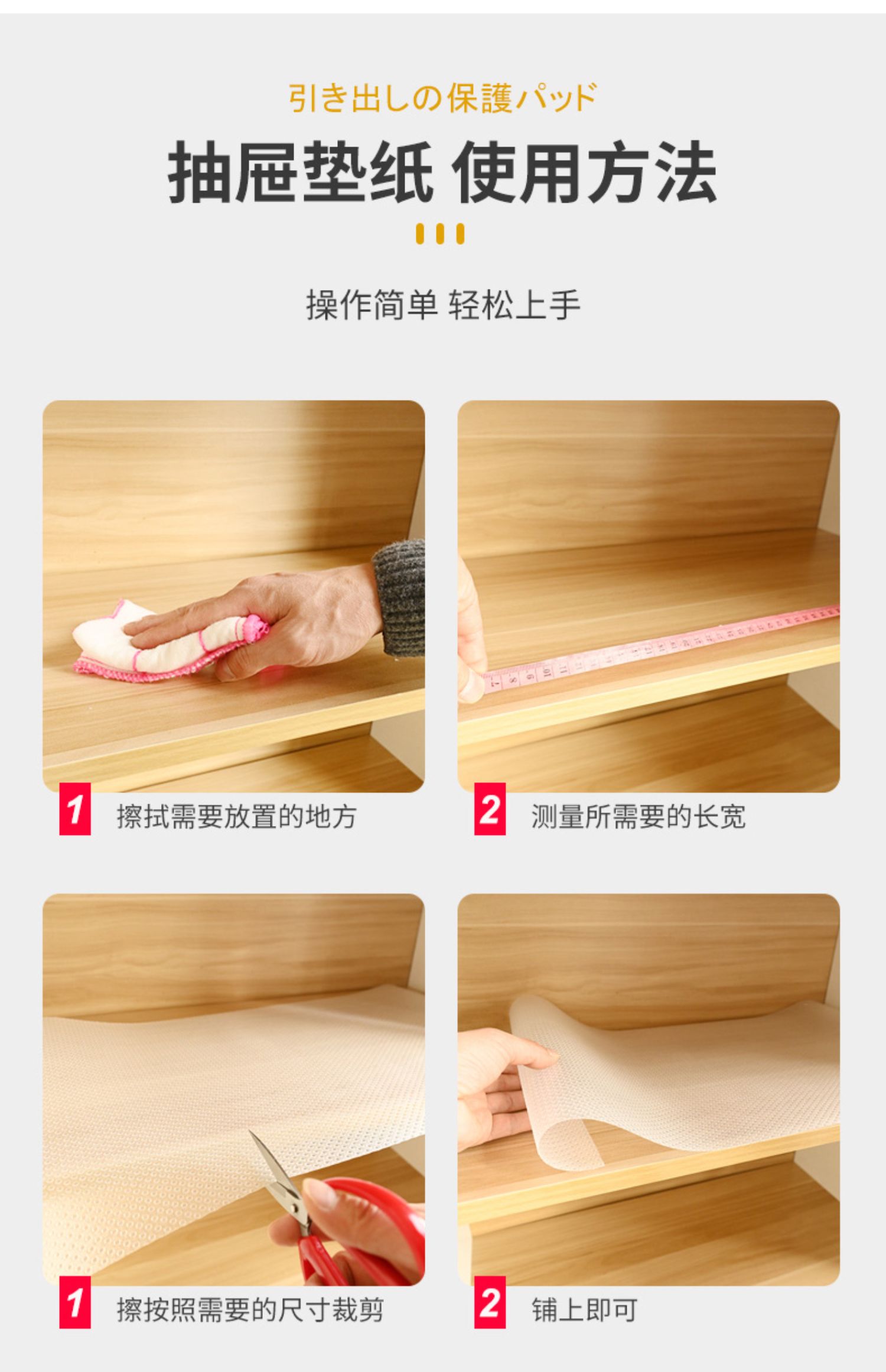 引き出しの保護パッド

抽屉垫纸 使用方法

操作简单 轻松上手

1 擦拭需要放置的地方

2 测量所需要的长宽

1 擦按照需要的尺寸裁剪

2 铺上即可