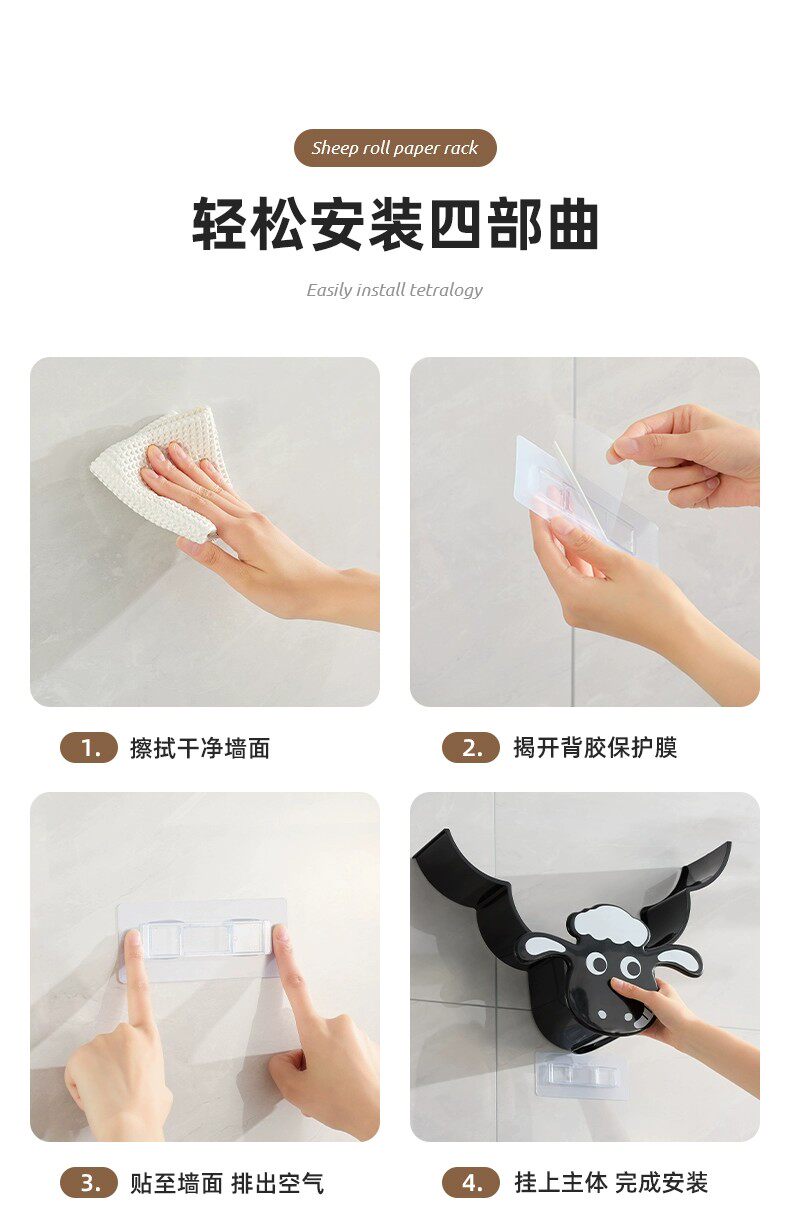 Sheep roll paper rack

轻松安装四部曲

Easily install tetralogy

1. 擦拭干净墙面

2. 揭开背胶保护膜

3. 贴至墙面 排出空气

4. 挂上主体 完成安装