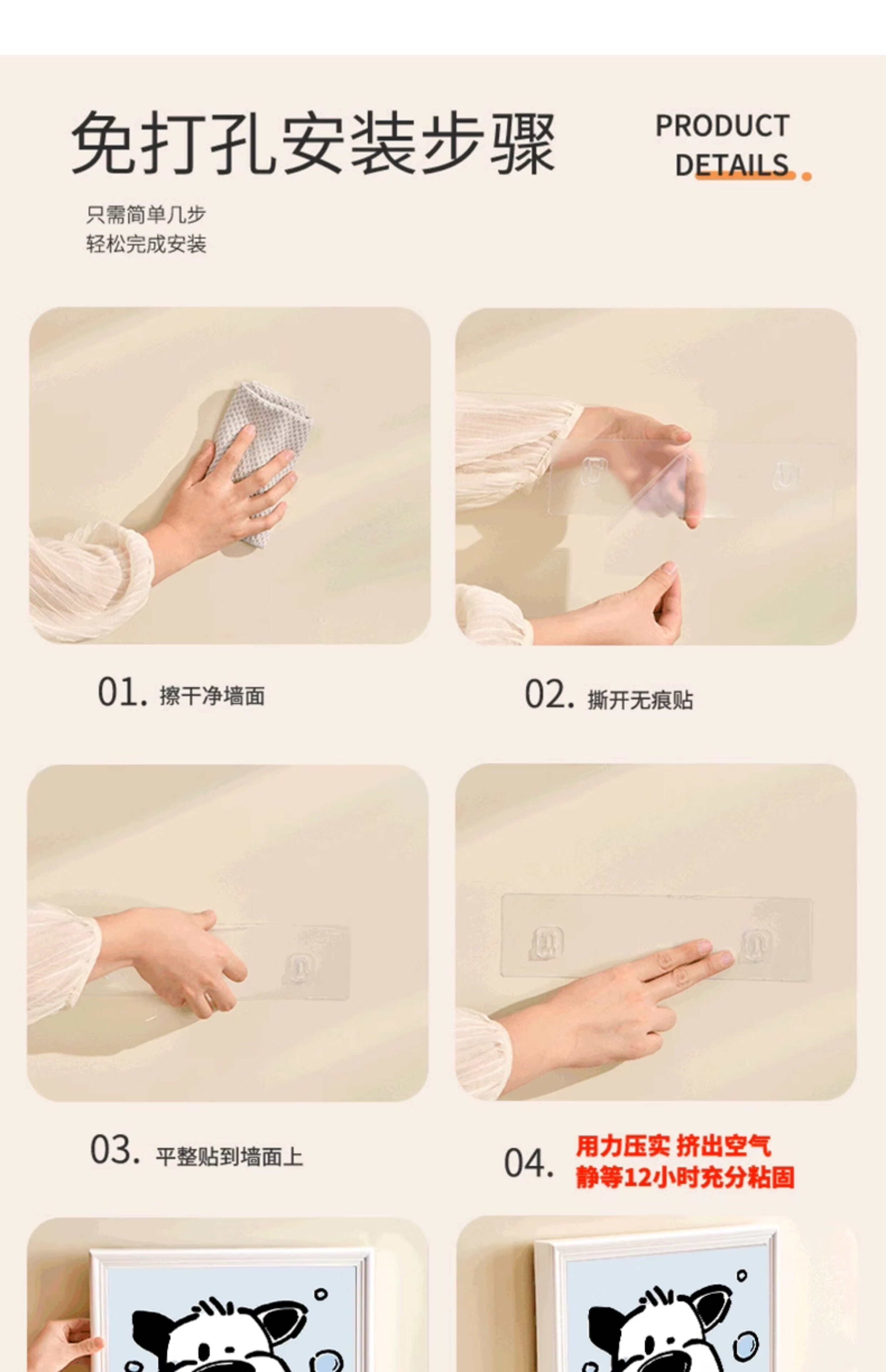 免打孔安装步骤

PRODUCT DETAILS

只需简单几步
轻松完成安装

01. 擦干净墙面

02. 撕开无痕贴

03. 平整贴到墙面上

04. 用力压实 挤出空气
静等12小时充分粘固