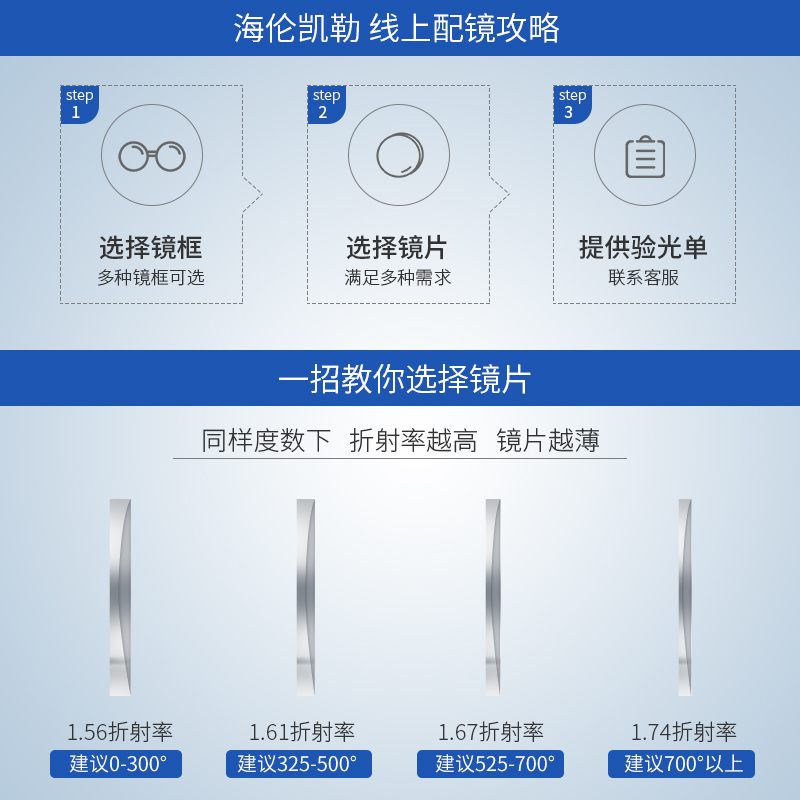 海伦凯勒 线上配镜攻略

step 1
选择镜框
多种镜框可选

step 2
选择镜片
满足多种需求

step 3
提供验光单
联系客服

一招教你选择镜片

同样度数下 折射率越高 镜片越薄

1.56折射率
建议0-300°

1.61折射率
建议325-500°

1.67折射率
建议525-700°

1.74折射率
建议700°以上