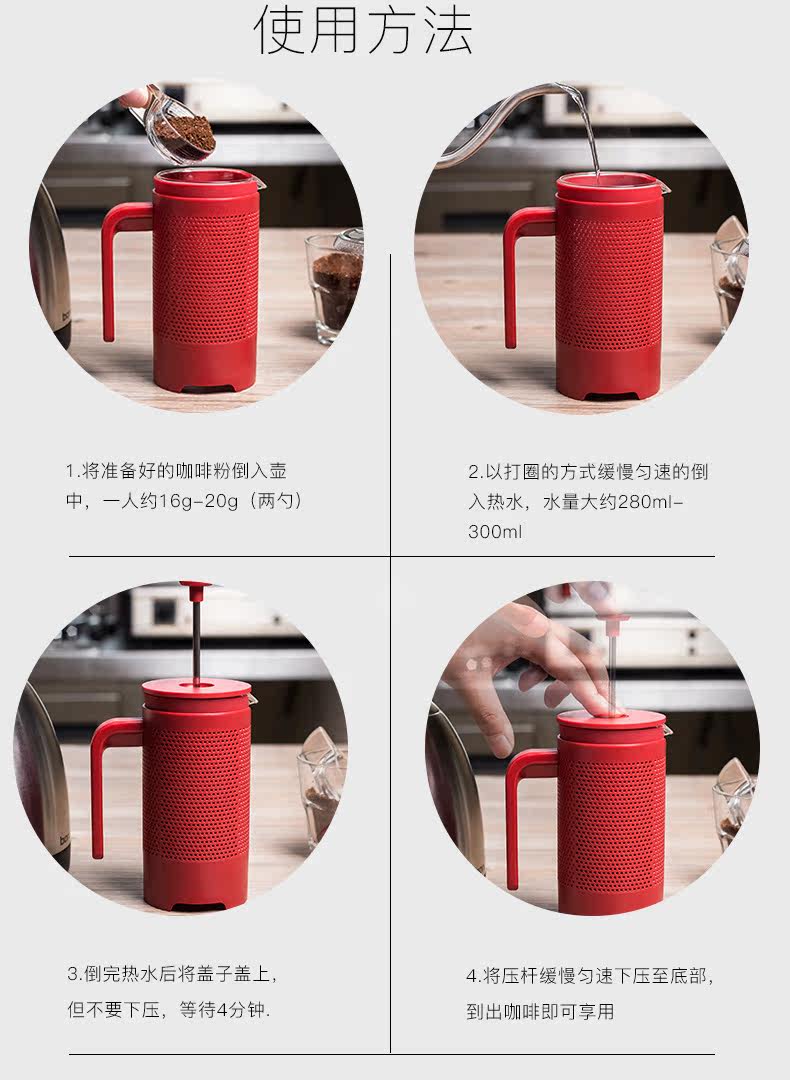 使用方法

1.将准备好的咖啡粉倒入壶中，一人约16g-20g（两勺）

2.以打圈的方式缓慢匀速的倒入热水，水量大约280ml-300ml

3.倒完热水后将盖子盖上，但不要下压，等待4分钟.

4.将压杆缓慢匀速下压至底部，到出咖啡即可享用