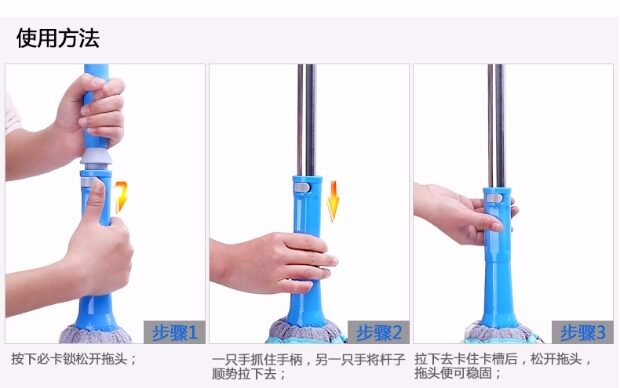 使用方法

步骤1

按下必卡锁松开拖头；

步骤2

一只手抓住手柄，另一只手将杆子顺势拉下去；

步骤3

拉下去卡住卡槽后，松开拖头，拖头便可稳固；