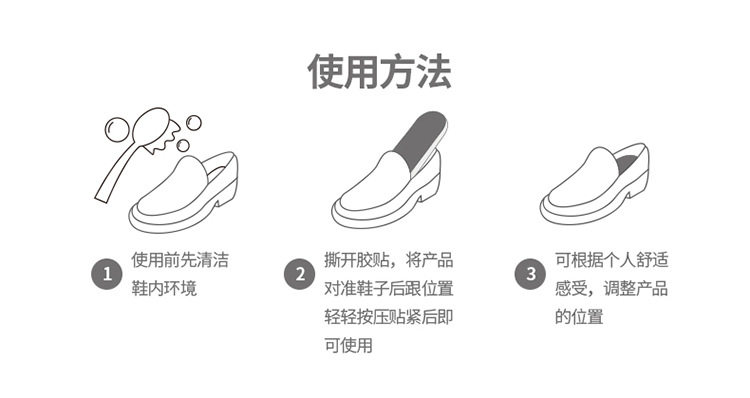 使用方法

1 使用前先清洁鞋内环境

2 撕开胶贴，将产品对准鞋子后跟位置轻轻按压贴紧后即可使用

3 可根据个人舒适感受，调整产品的位置