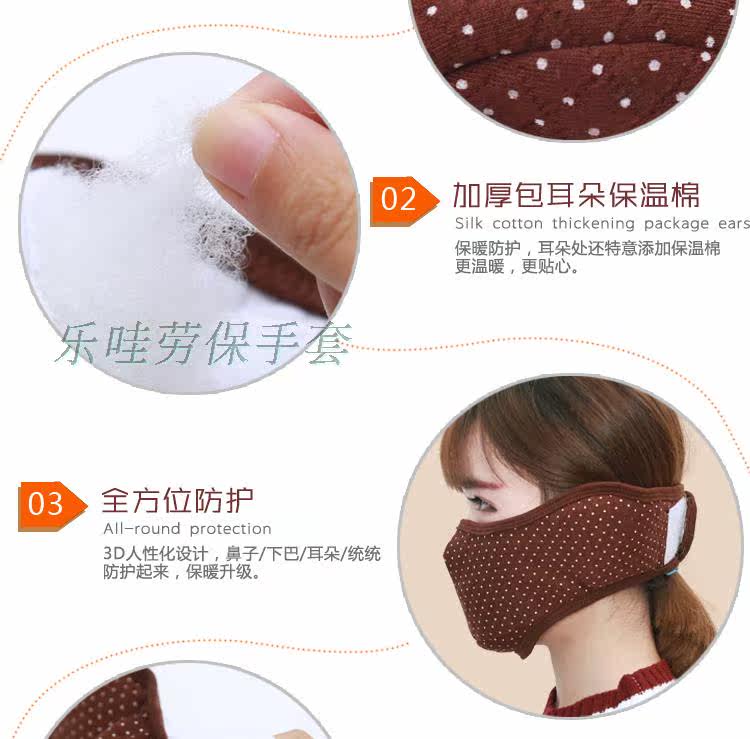 02 加厚包耳朵保温棉
Silk cotton thickening package ears
保暖防护，耳朵处还特意添加保温棉更温暖，更贴心。

乐哇劳保手套

03 全方位防护
All-round protection
3D人性化设计，鼻子/下巴/耳朵/统统防护起来，保暖升级。