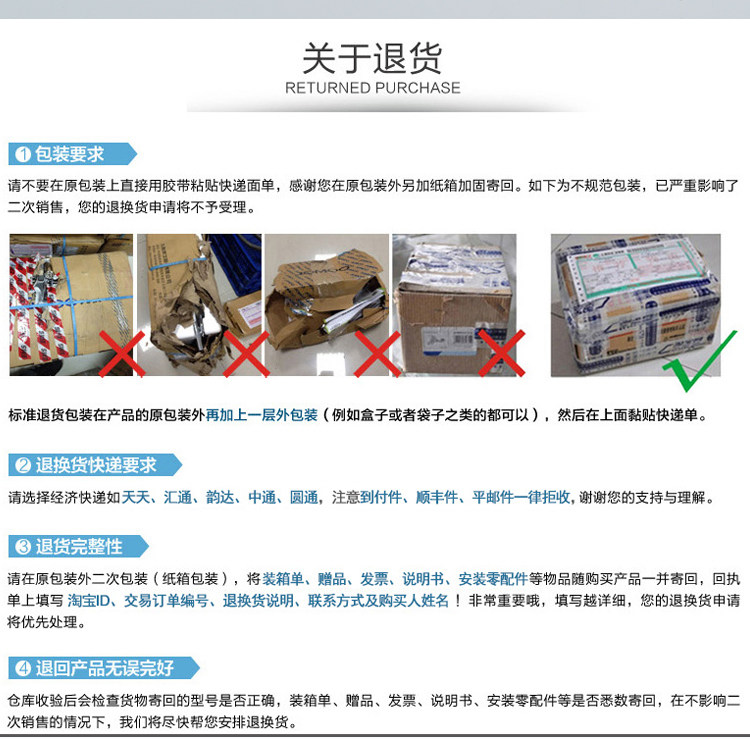 关于退货
RETURNED PURCHASE

❶ 包装要求

请不要在原包装上直接用胶带粘贴快递面单，感谢您在原包装外另加纸箱加固寄回。如下为不规范包装，已严重影响了二次销售，您的退换货申请将不予受理。

标准退货包装在产品的原包装外再加上一层外包装（例如盒子或者袋子之类的都可以），然后在上面黏贴快递单。

❷ 退换货快递要求

请选择经济快递如天天、汇通、韵达、中通、圆通，注意到付件、顺丰件、平邮件一律拒收，谢谢您的支持与理解。

❸ 退货完整性

请在原包装外二次包装（纸箱包装），将装箱单、赠品、发票、说明书、安装零配件等物品随购买产品一并寄回，回执单上填写 淘宝ID、交易订单编号、退换货说明、联系方式及购买人姓名！非常重要哦，填写越详细，您的退换货申请将优先处理。

❹ 退回产品无误完好

仓库收验后会检查货物寄回的型号是否正确，装箱单、赠品、发票、说明书、安装零配件等是否悉数寄回，在不影响二次销售的情况下，我们将尽快帮您安排退换货。