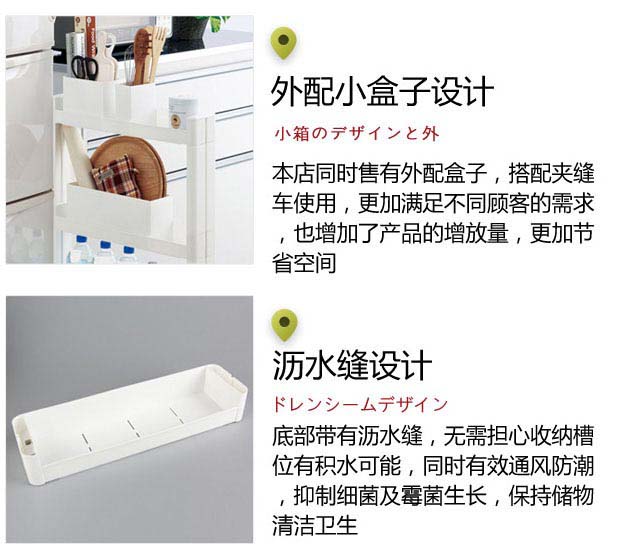 外配小盒子设计

小箱のデザインと外

本店同时售有外配盒子，搭配夹缝车使用，更加满足不同顾客的需求，也增加了产品的增放量，更加节省空间

沥水缝设计

ドレンシームデザイン

底部带有沥水缝，无需担心收纳槽位有积水可能，同时有效通风防潮，抑制细菌及霉菌生长，保持储物清洁卫生